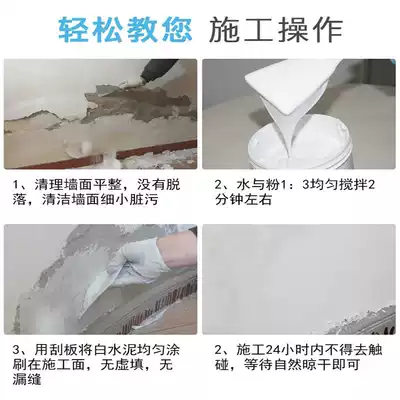 轻松教您 施工操作

1、清理墙面平整，没有脱落，清洁墙面细小脏污

2、水与粉1：3均匀搅拌2分钟左右

3、用刮板将白水泥均匀涂刷在施工面，无虚填，无漏缝

2、施工24小时内不得去触碰，等待自然晾干即可