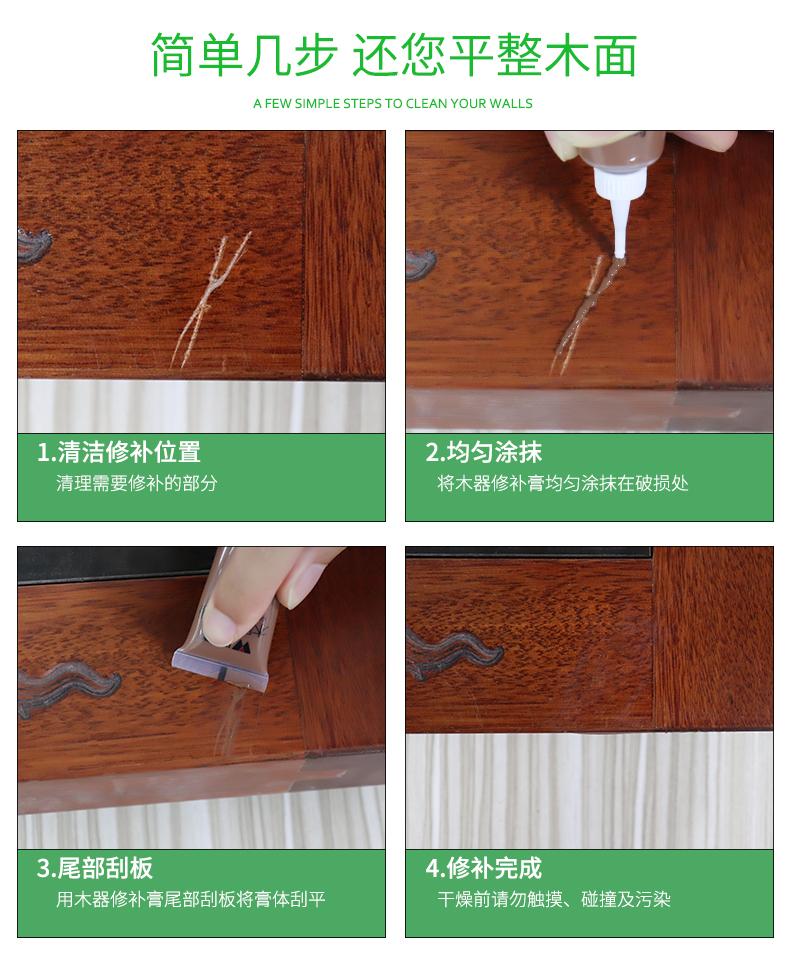 简单几步 还您平整木面

A FEW SIMPLE STEPS TO CLEAN YOUR WALLS

1.清洁修补位置
清理需要修补的部分

2.均匀涂抹
将木器修补膏均匀涂抹在破损处

3.尾部刮板
用木器修补膏尾部刮板将膏体刮平

4.修补完成
干燥前请勿触摸、碰撞及污染