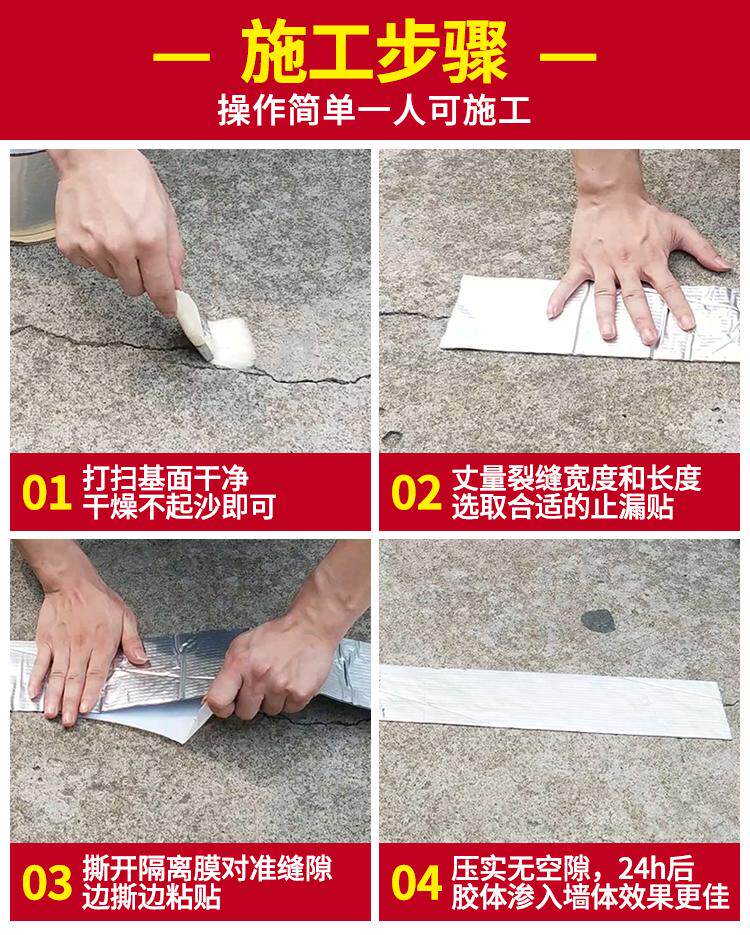 — 施工步骤 —
操作简单一人可施工

01 打扫基面干净
干燥不起沙即可

02 丈量裂缝宽度和长度
选取合适的止漏贴

03 撕开隔离膜对准缝隙
边撕边粘贴

04 压实无空隙，24h后
胶体渗入墙体效果更佳