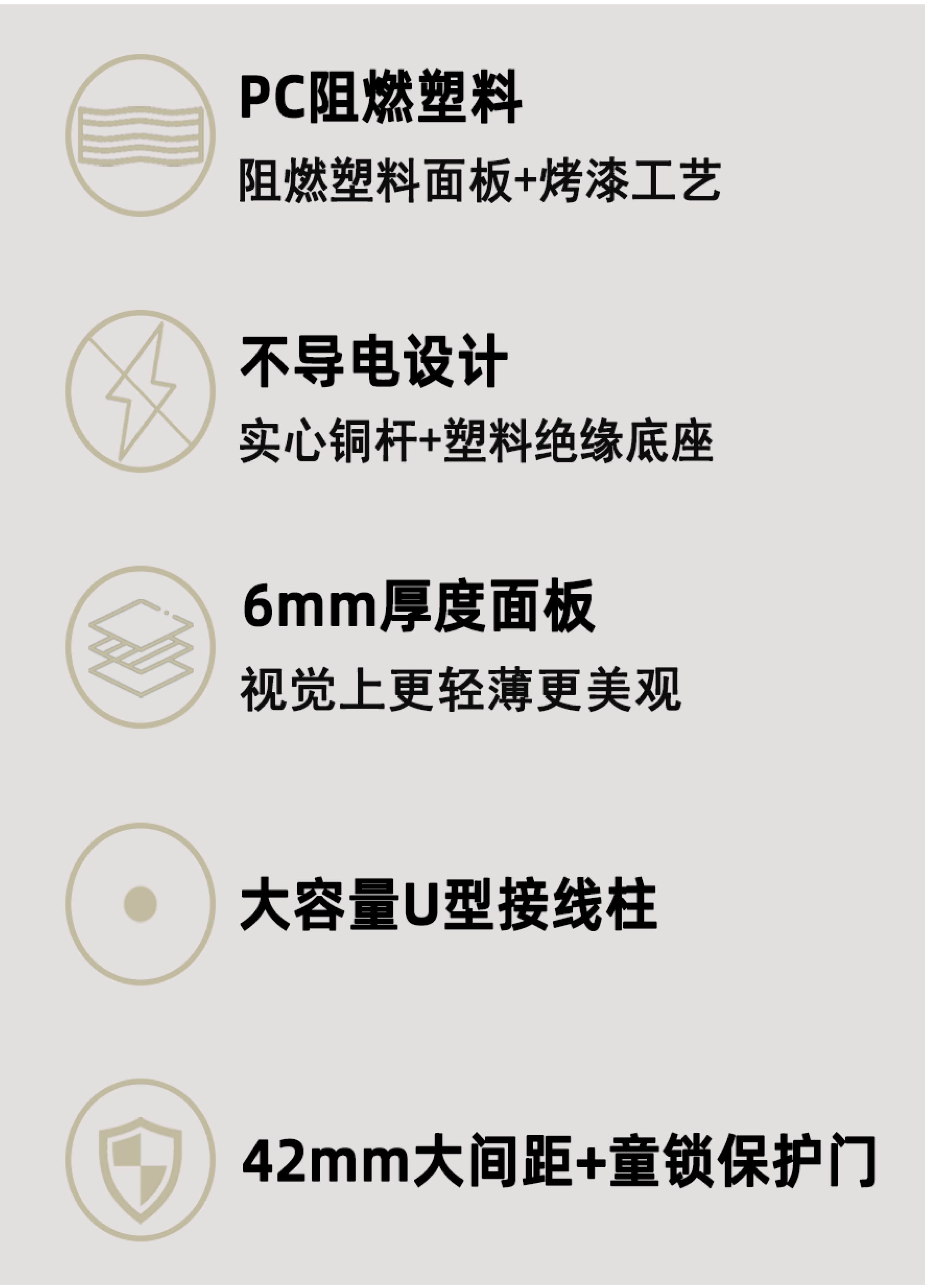 PC阻燃塑料

阻燃塑料面板+烤漆工艺

不导电设计

实心铜杆+塑料绝缘底座

6mm厚度面板

视觉上更轻薄更美观

大容量U型接线柱

42mm大间距+童锁保护门