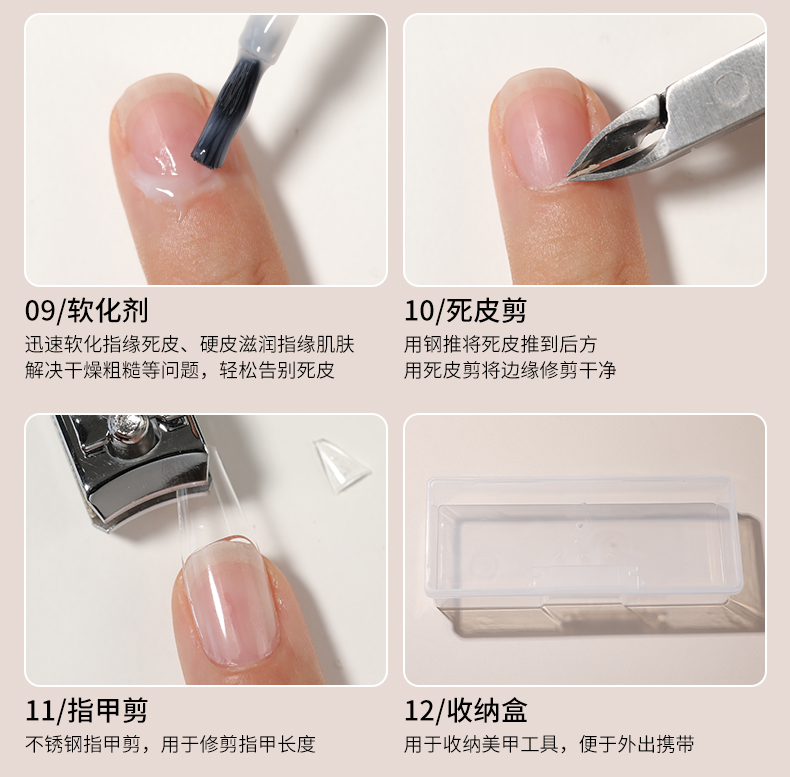 09/软化剂
迅速软化指缘死皮、硬皮滋润指缘肌肤
解决干燥粗糙等问题，轻松告别死皮

10/死皮剪
用钢推将死皮推到后方
用死皮剪将边缘修剪干净

11/指甲剪
不锈钢指甲剪，用于修剪指甲长度

12/收纳盒
用于收纳美甲工具，便于外出携带