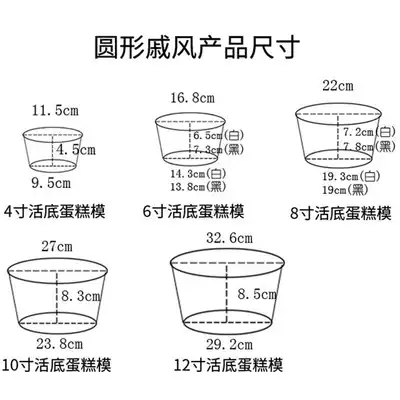 圆形戚风产品尺寸

11.5cm
4.5cm
9.5cm
4寸活底蛋糕模

16.8cm
6.5cm(白)
7.3cm(黑)
14.3cm(白)
13.8cm(黑)
6寸活底蛋糕模

22cm
7.2cm(白)
7.8cm(黑)
19.3cm(白)
19cm(黑)
8寸活底蛋糕模

27cm
8.3cm
23.8cm
10寸活底蛋糕模

32.6cm
8.5cm
29.2cm
12寸活底蛋糕模