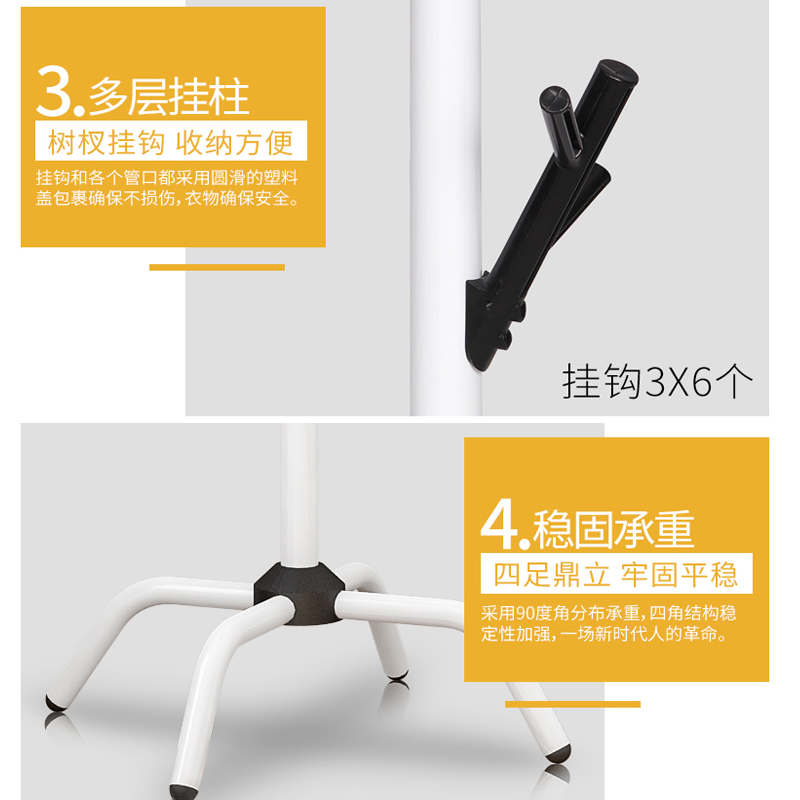 3.多层挂柱

树杈挂钩 收纳方便

挂钩和各个管口都采用圆滑的塑料盖包裹确保不损伤，衣物确保安全。

挂钩3X6个

4.稳固承重

四足鼎立 牢固平稳

采用90度角分布承重，四角结构稳定性加强，一场新时代人的革命。