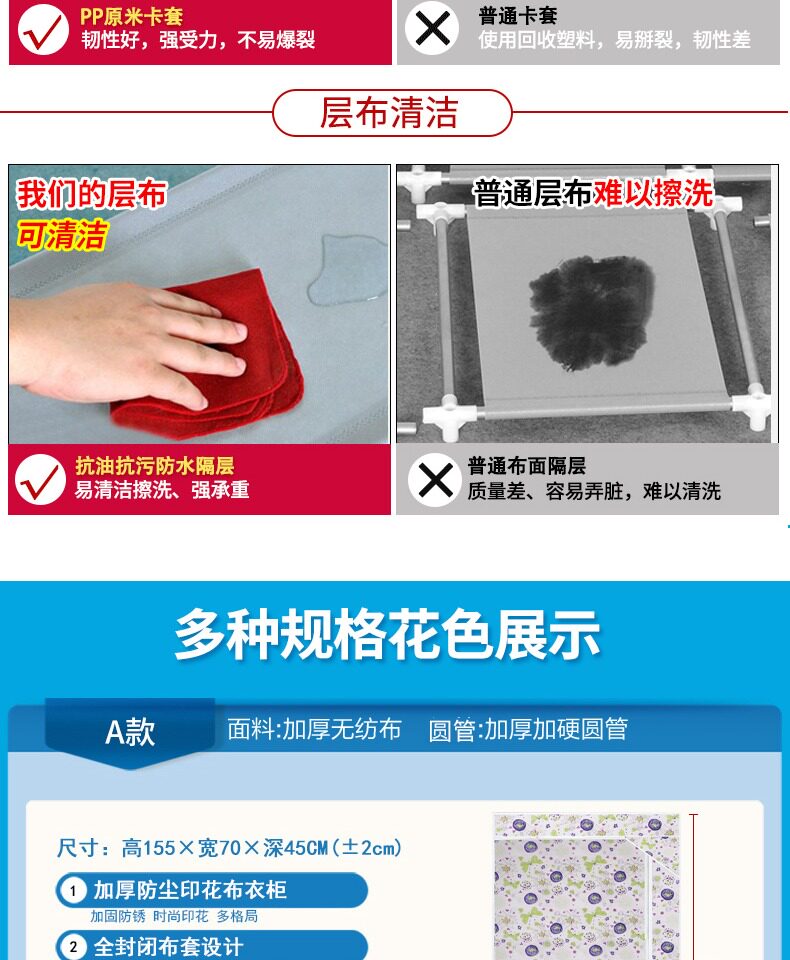 PP原米卡套
韧性好，强受力，不易爆裂

普通卡套
使用回收塑料，易掰裂，韧性差

层布清洁

我们的层布
可清洁

普通层布难以擦洗

抗油抗污防水隔层
易清洁擦洗、强承重

普通布面隔层
质量差、容易弄脏，难以清洗

多种规格花色展示

A款

面料:加厚无纺布　圆管:加厚加硬圆管

尺寸：高155×宽70×深45CM（±2cm）

1 加厚防尘印花布衣柜
加固防锈 时尚印花 多格局

2 全封闭布套设计