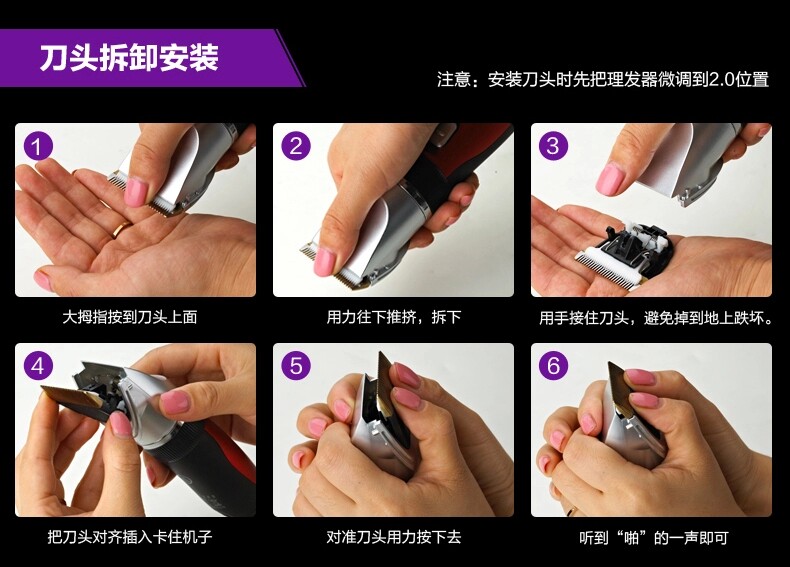 刀头拆卸安装

注意：安装刀头时先把理发器微调到2.0位置

1
大拇指按到刀头上面

2
用力往下推挤，拆下

3
用手接住刀头，避免掉到地上跌坏。

4
把刀头对齐插入卡住机子

5
对准刀头用力按下去

6
听到“啪”的一声即可