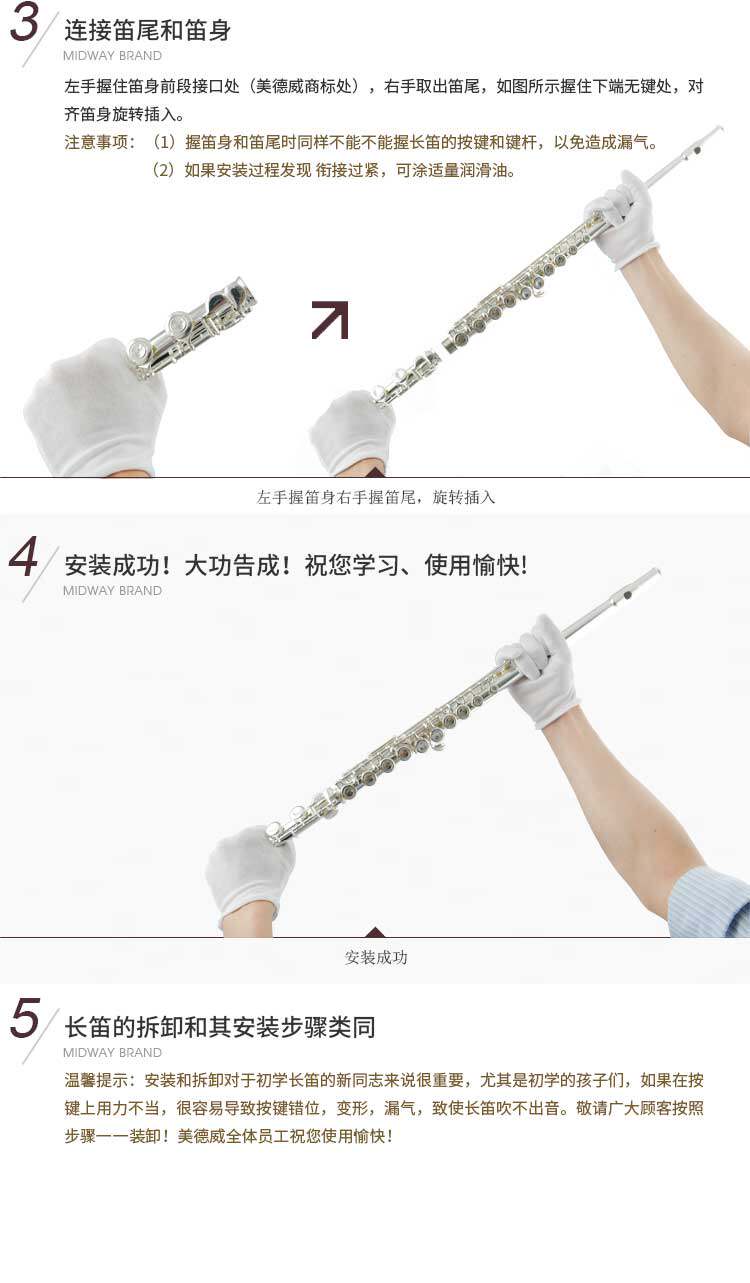 3 连接笛尾和笛身
MIDWAY BRAND

左手握住笛身前段接口处（美德威商标处），右手取出笛尾，如图所示握住下端无键处，对齐笛身旋转插入。

注意事项：（1）握笛身和笛尾时同样不能不能握长笛的按键和键杆，以免造成漏气。
（2）如果安装过程发现 衔接过紧，可涂适量润滑油。

左手握笛身右手握笛尾，旋转插入

4 安装成功！大功告成！祝您学习、使用愉快！
MIDWAY BRAND

安装成功

5 长笛的拆卸和其安装步骤类同
MIDWAY BRAND

温馨提示：安装和拆卸对于初学长笛的新同志来说很重要，尤其是初学的孩子们，如果在按键上用力不当，很容易导致按键错位，变形，漏气，致使长笛吹不出音。敬请广大顾客按照步骤一一装卸！美德威全体员工祝您使用愉快！