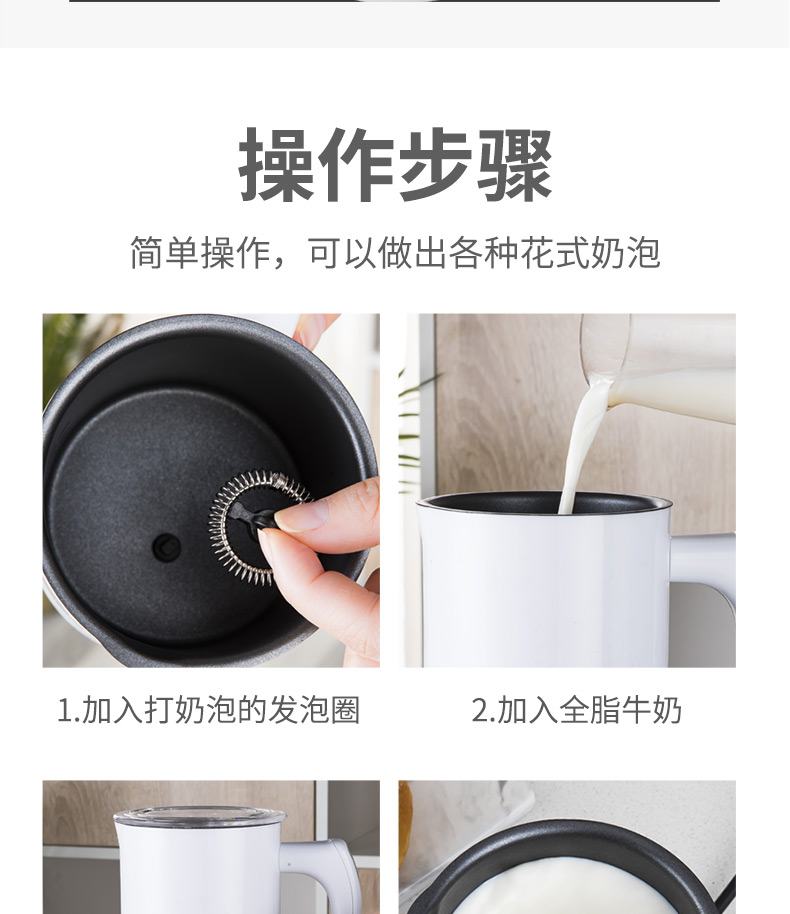 操作步骤

简单操作，可以做出各种花式奶泡

1.加入打奶泡的发泡圈

2.加入全脂牛奶