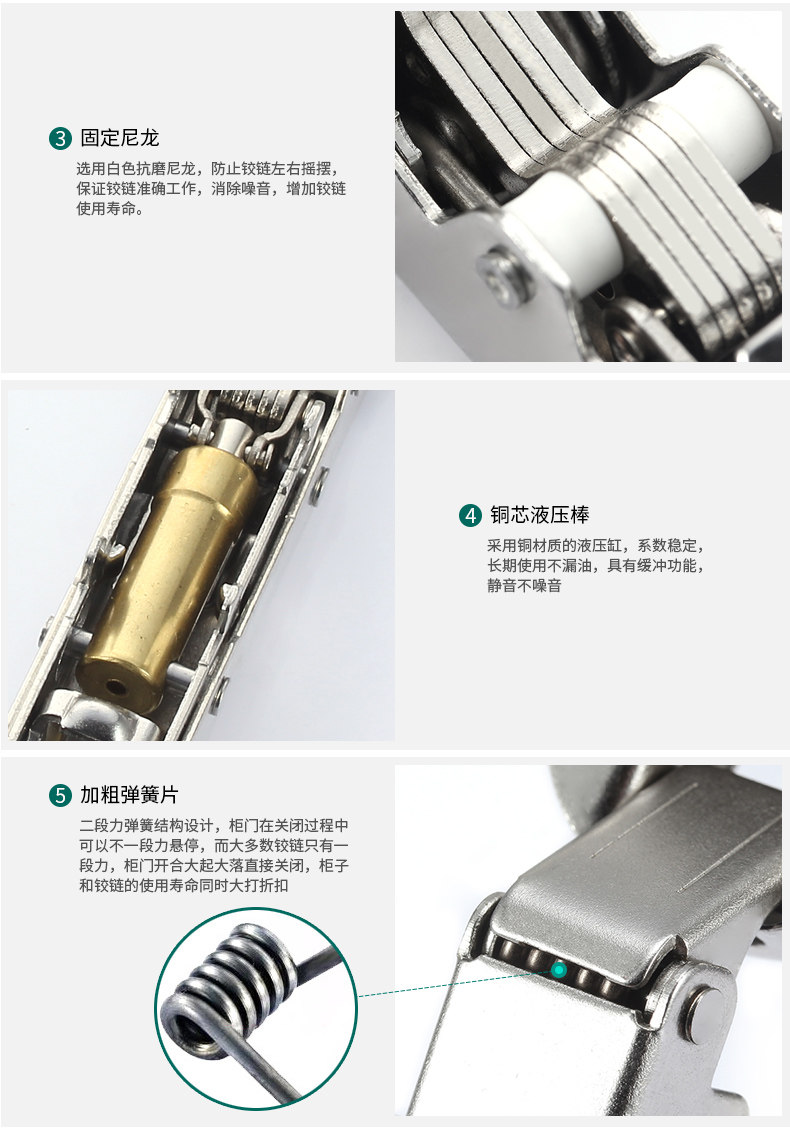 3 固定尼龙

选用白色抗磨尼龙，防止铰链左右摇摆，保证铰链准确工作，消除噪音，增加铰链使用寿命。

4 铜芯液压棒

采用铜材质的液压缸，系数稳定，长期使用不漏油，具有缓冲功能，静音不噪音

5 加粗弹簧片

二段力弹簧结构设计，柜门在关闭过程中可以不一段力悬停，而大多数铰链只有一段力，柜门开合大起大落直接关闭，柜子和铰链的使用寿命同时大打折扣