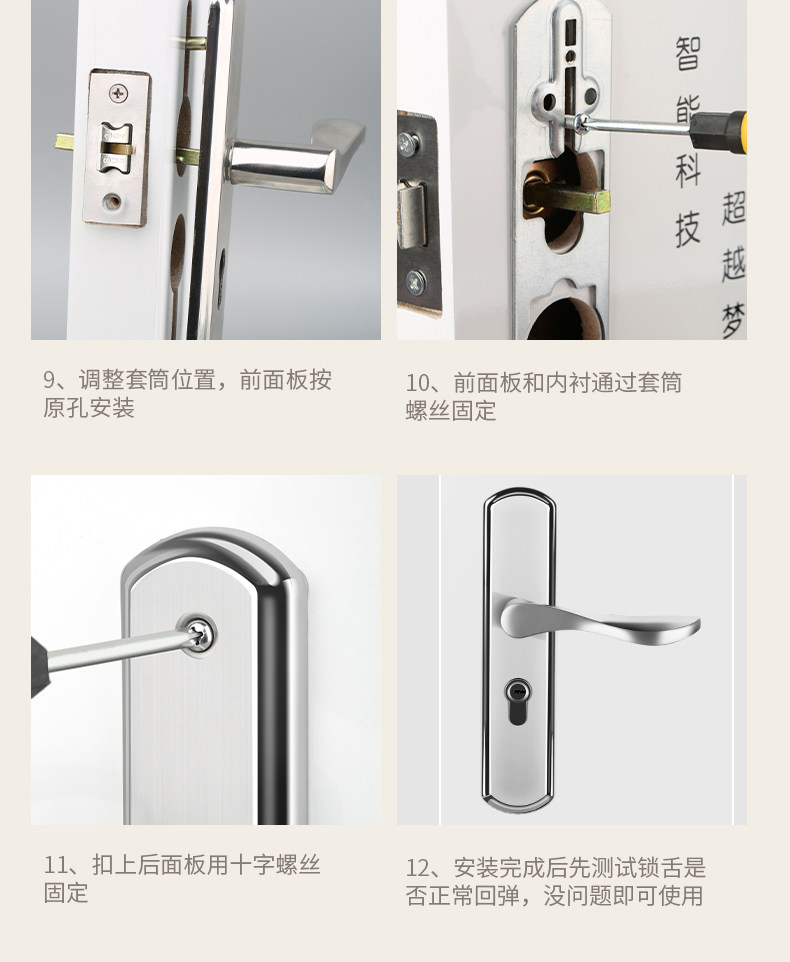 智能科技
超越梦

9、调整套筒位置，前面板按原孔安装

10、前面板和内衬通过套筒螺丝固定

11、扣上后面板用十字螺丝固定

12、安装完成后先测试锁舌是否正常回弹，没问题即可使用