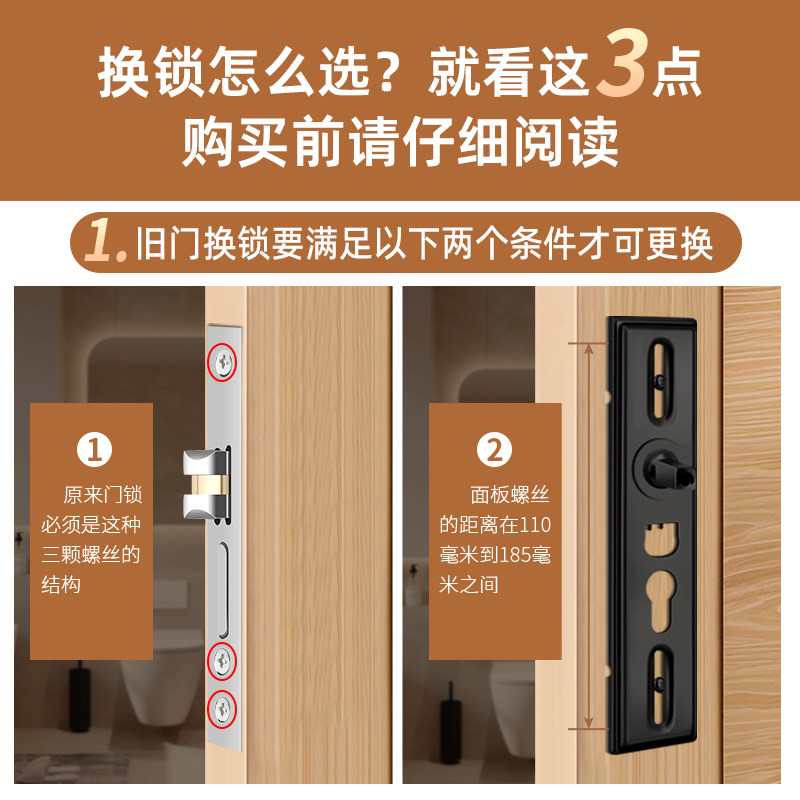 换锁怎么选？就看这3点
购买前请仔细阅读

1. 旧门换锁要满足以下两个条件才可更换

①

原来门锁必须是这种三颗螺丝的结构

②

面板螺丝的距离在110毫米到185毫米之间