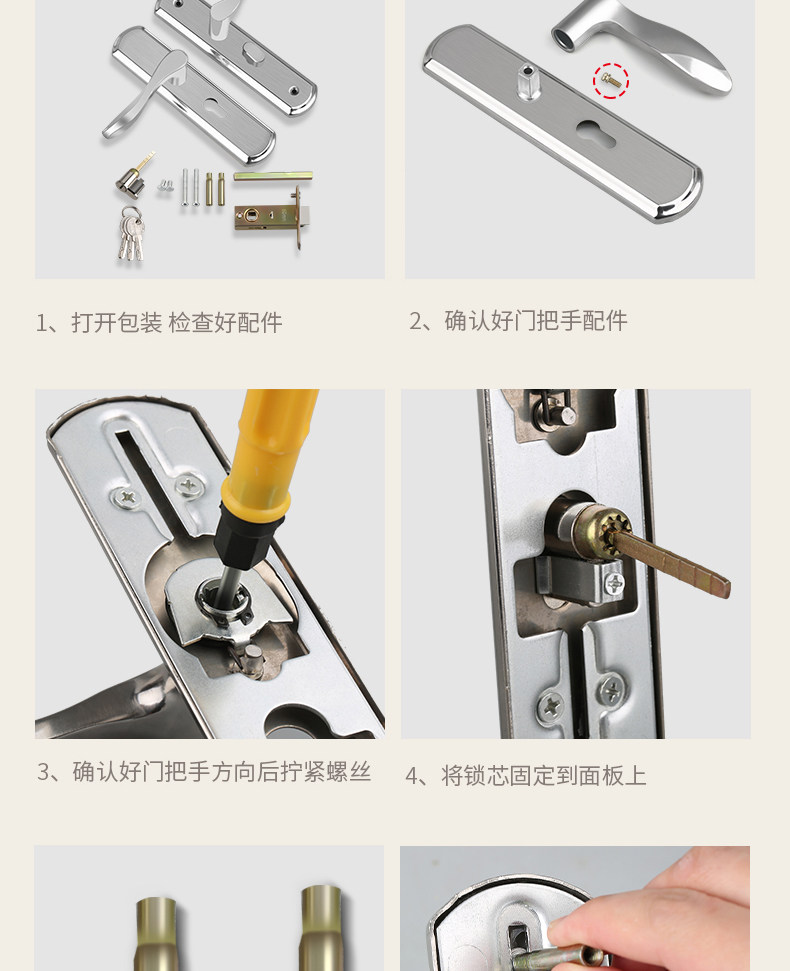 1、打开包装 检查好配件

2、确认好门把手配件

3、确认好门把手方向后拧紧螺丝

4、将锁芯固定到面板上