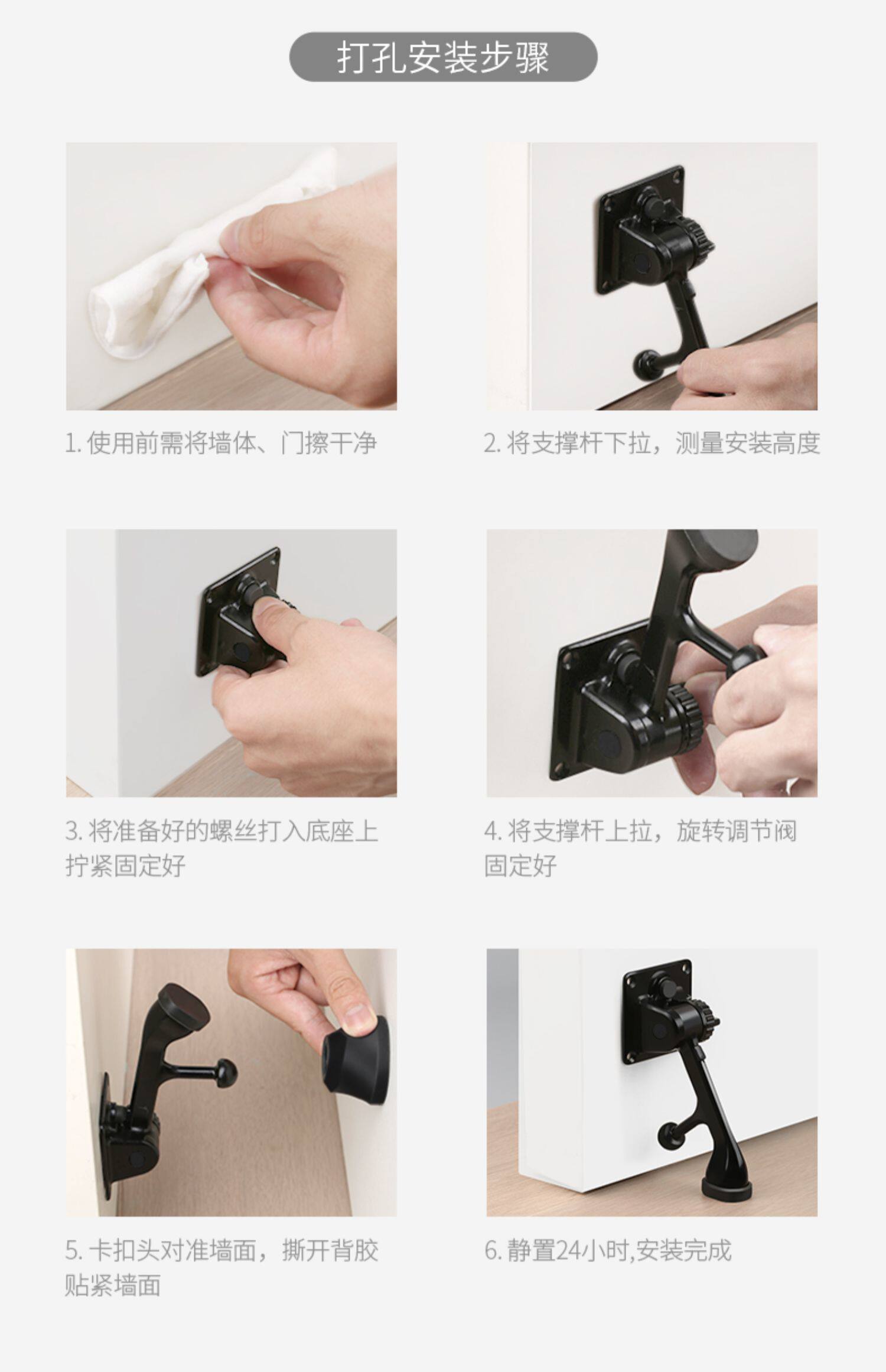 打孔安装步骤

1. 使用前需将墙体、门擦干净

2. 将支撑杆下拉，测量安装高度

3. 将准备好的螺丝打入底座上拧紧固定好

4. 将支撑杆上拉，旋转调节阀固定好

5. 卡扣头对准墙面，撕开背胶贴紧墙面

6. 静置24小时,安装完成