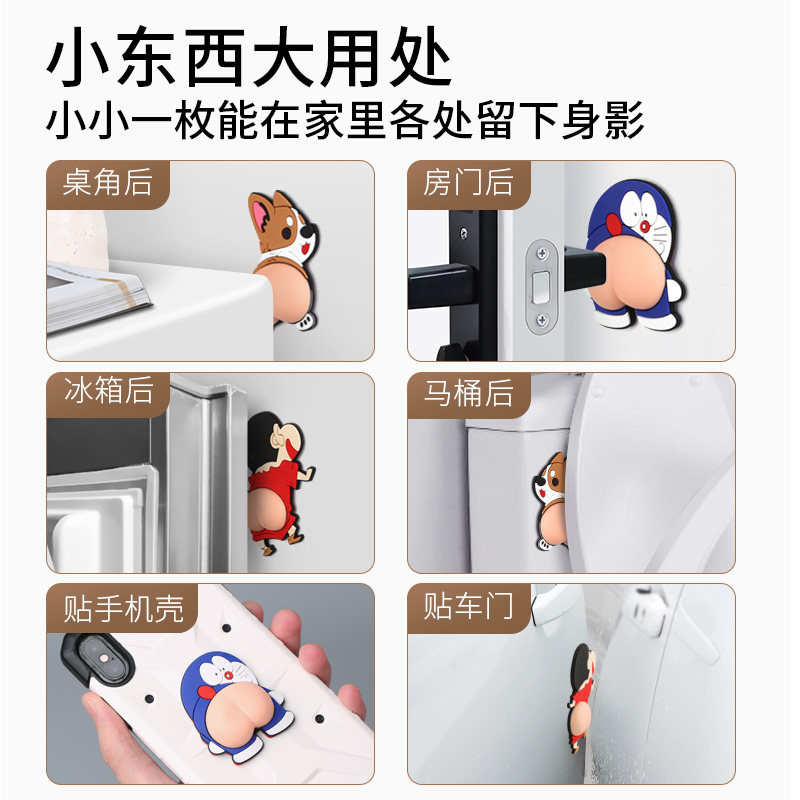 小东西大用处
小小一枚能在家里各处留下身影

桌角后

房门后

冰箱后

马桶后

贴手机壳

贴车门