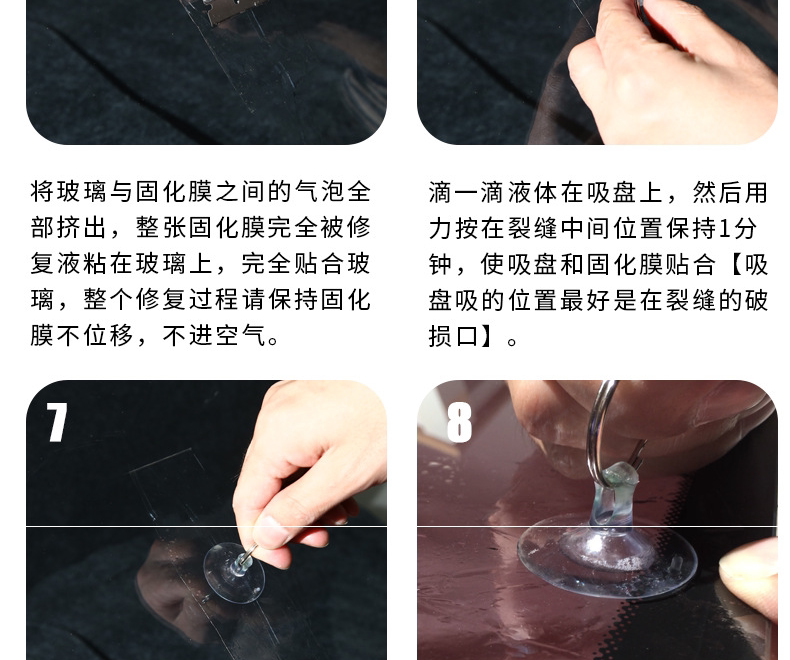 将玻璃与固化膜之间的气泡全部挤出，整张固化膜完全被修复液粘在玻璃上，完全贴合玻璃，整个修复过程请保持固化膜不位移，不进空气。

滴一滴液体在吸盘上，然后用力按在裂缝中间位置保持1分钟，使吸盘和固化膜贴合【吸盘吸的位置最好是在裂缝的破损口】。

7

8