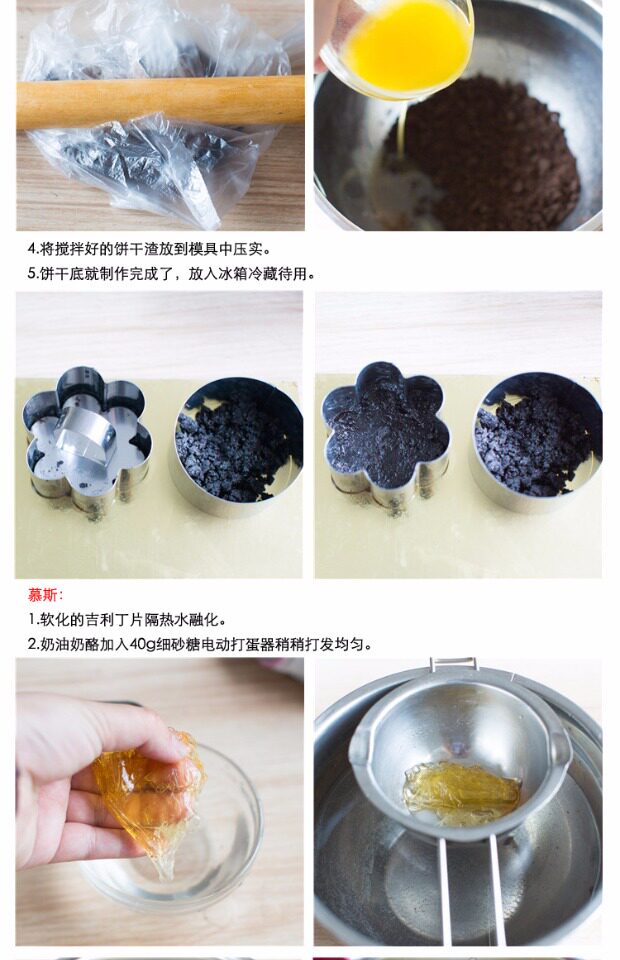 4.将搅拌好的饼干渣放到模具中压实。
5.饼干底就制作完成了，放入冰箱冷藏待用。

慕斯：
1.软化的吉利丁片隔热水融化。
2.奶油奶酪加入40g细砂糖电动打蛋器稍稍打发均匀。