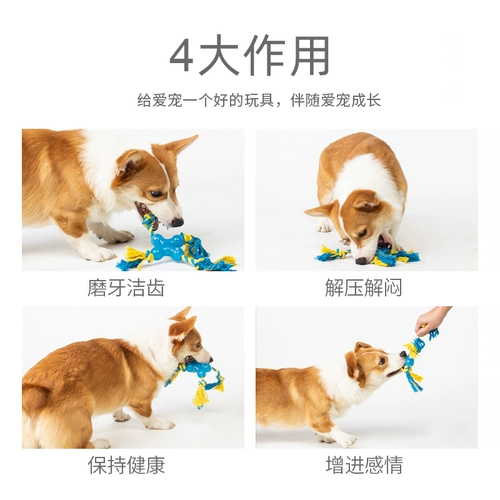 4大作用

给爱宠一个好的玩具，伴随爱宠成长

磨牙洁齿

解压解闷

保持健康

增进感情