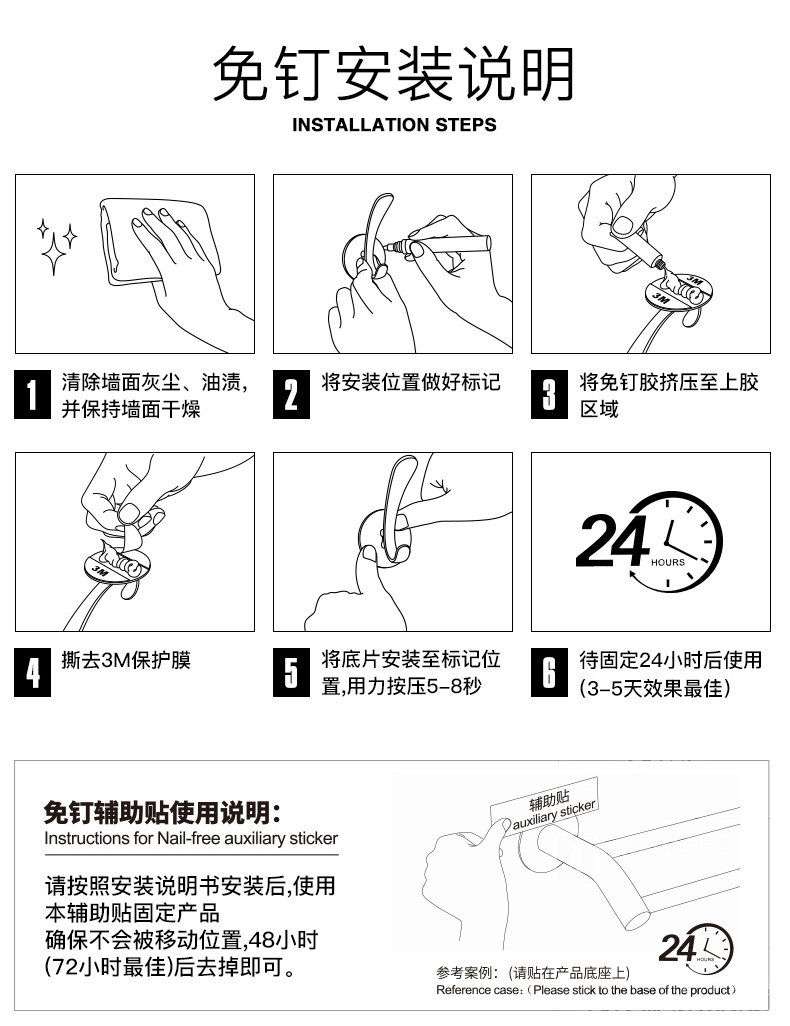 免钉安装说明

INSTALLATION STEPS

3M

3M

1 清除墙面灰尘、油渍，并保持墙面干燥

2 将安装位置做好标记

3 将免钉胶挤压至上胶区域

3M

24 HOURS

4 撕去3M保护膜

5 将底片安装至标记位置,用力按压5-8秒

6 待固定24小时后使用(3-5天效果最佳)

免钉辅助贴使用说明：
Instructions for Nail-free auxiliary sticker

请按照安装说明书安装后,使用本辅助贴固定产品
确保不会被移动位置,48小时(72小时最佳)后去掉即可。

辅助贴
auxiliary sticker

24 HOURS

参考案例：(请贴在产品底座上)
Reference case：(Please stick to the base of the product)