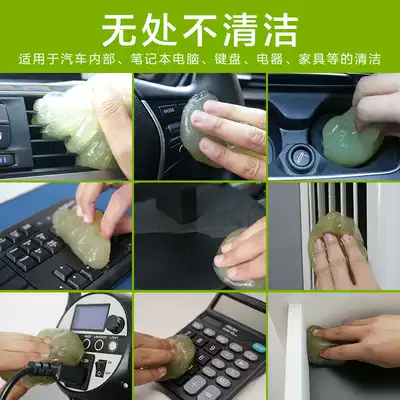 无处不清洁

适用于汽车内部、笔记本电脑、键盘、电器、家具等的清洁

MODE