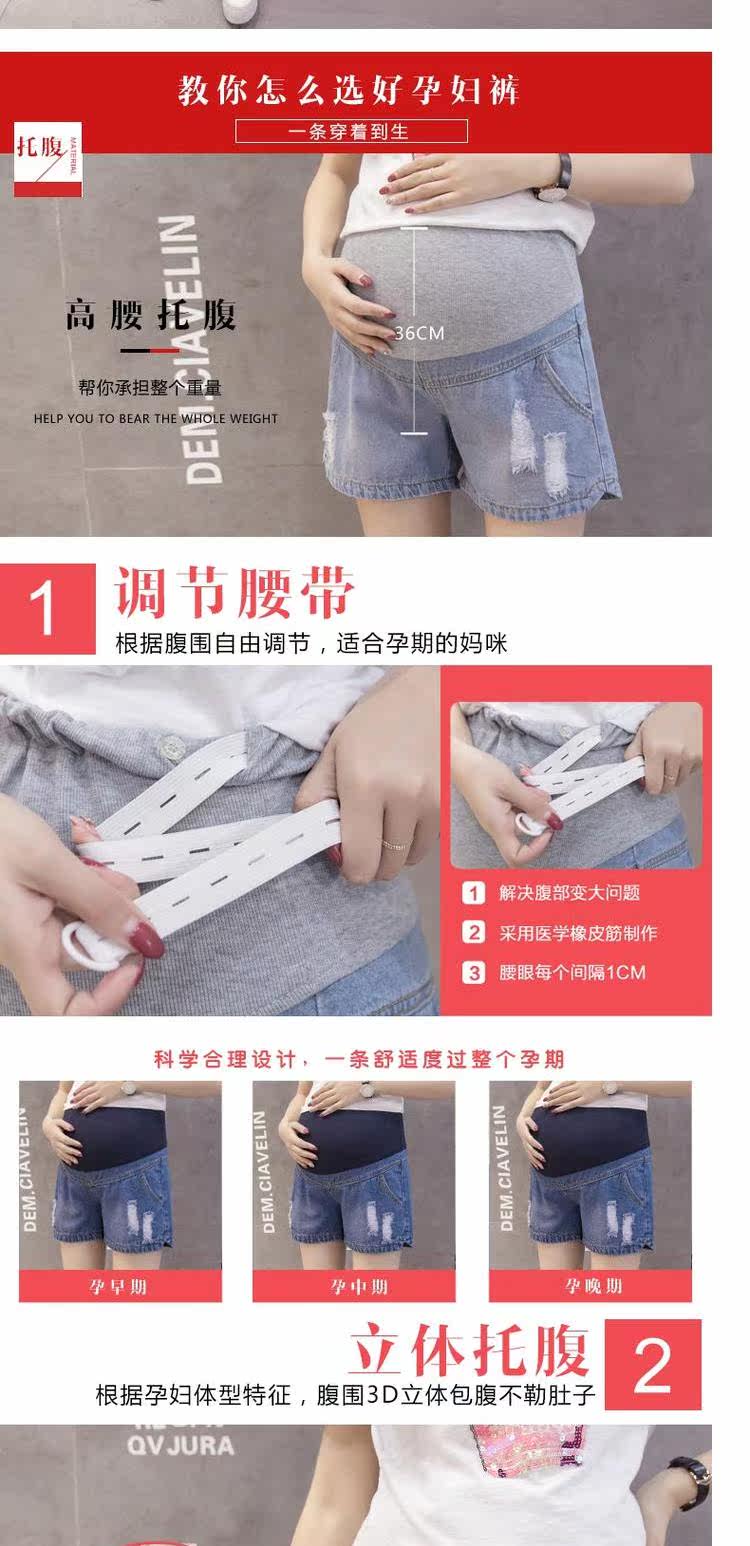 教你怎么选好孕妇裤

一条穿着到生

托腹
MATERIAL

DEM.CIAVELIN

高腰托腹

帮你承担整个重量
HELP YOU TO BEAR THE WHOLE WEIGHT

36CM

1
调节腰带
根据腹围自由调节，适合孕期的妈咪

1 解决腹部变大问题
2 采用医学橡皮筋制作
3 腰眼每个间隔1CM

科学合理设计，一条舒适度过整个孕期

DEM.CIAVELIN
孕早期

DEM.CIAVELIN
孕中期

DEM.CIAVELIN
孕晚期

立体托腹
2
根据孕妇体型特征，腹围3D立体包腹不勒肚子

QVJURA