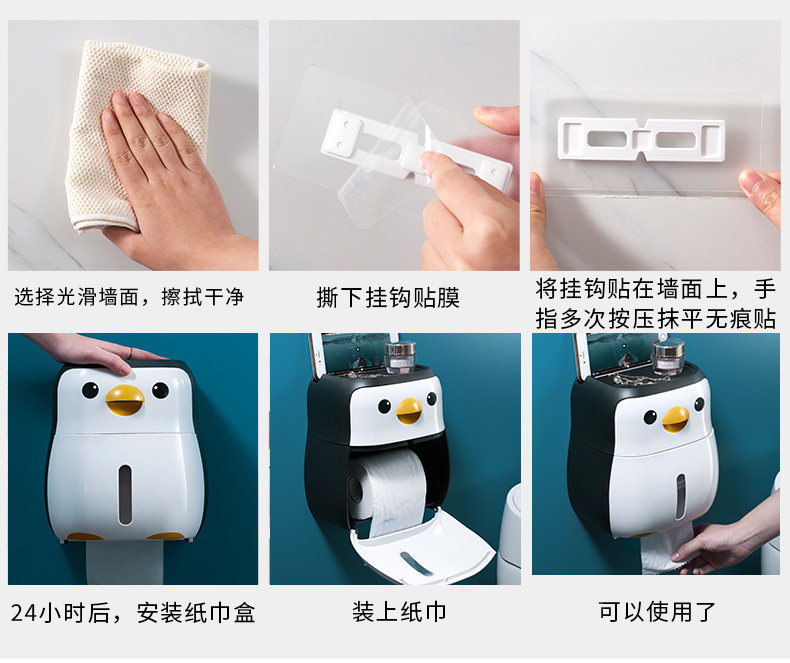 选择光滑墙面，擦拭干净

撕下挂钩贴膜

将挂钩贴在墙面上，手指多次按压抹平无痕贴

24小时后，安装纸巾盒

装上纸巾

可以使用了