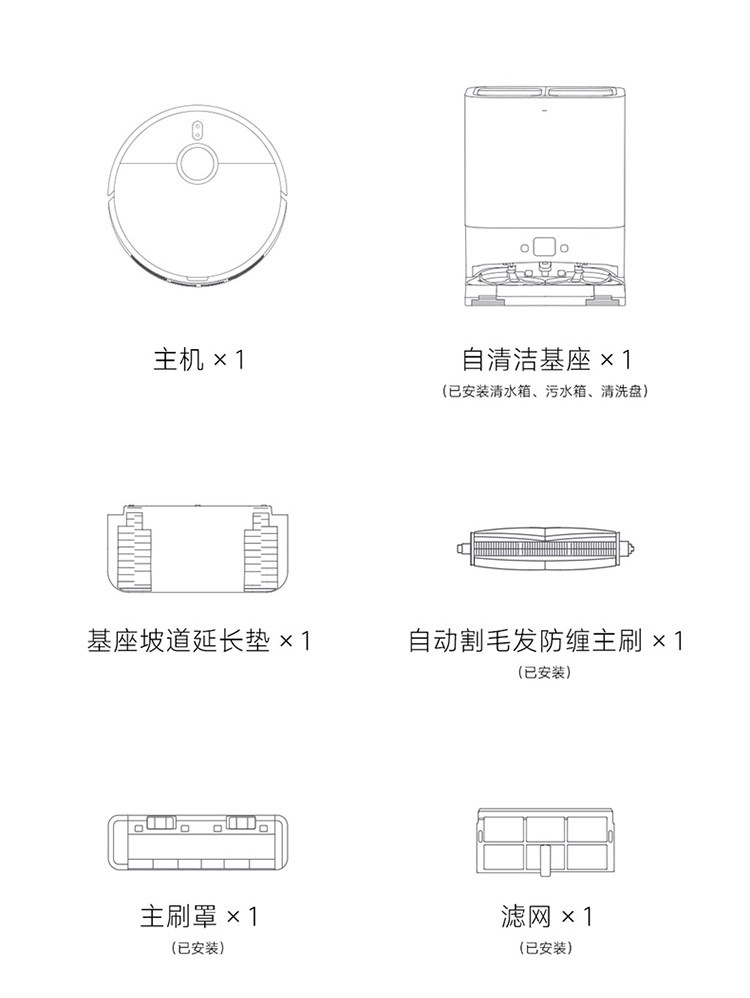 主机 × 1

自清洁基座 × 1
（已安装清水箱、污水箱、清洗盘）

基座坡道延长垫 × 1

自动割毛发防缠主刷 × 1
（已安装）

主刷罩 × 1
（已安装）

滤网 × 1
（已安装）