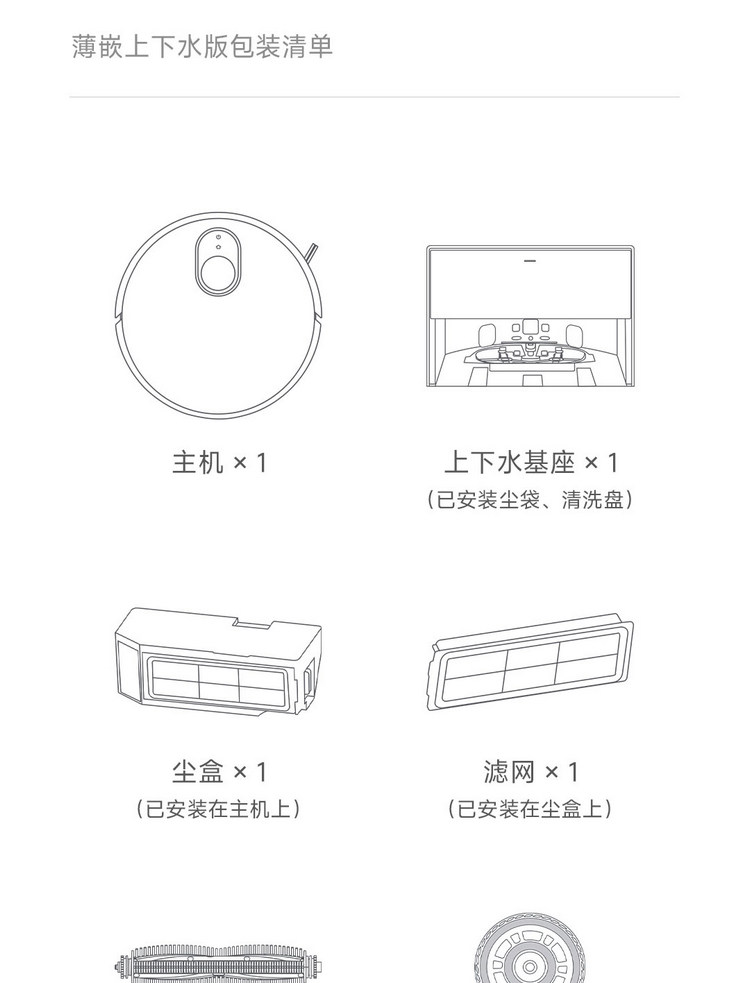 薄嵌上下水版包装清单

主机 × 1

上下水基座 × 1
（已安装尘袋、清洗盘）

尘盒 × 1
（已安装在主机上）

滤网 × 1
（已安装在尘盒上）