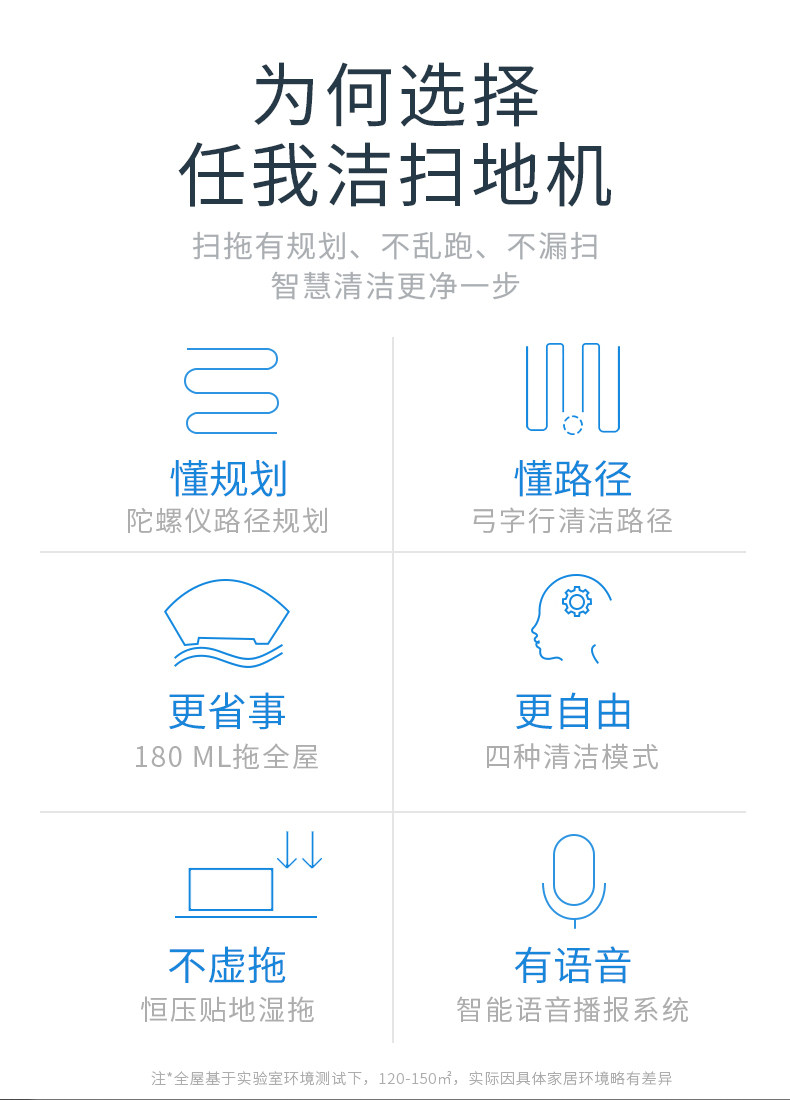 为何选择
任我洁扫地机

扫拖有规划、不乱跑、不漏扫
智慧清洁更净一步

懂规划
陀螺仪路径规划

懂路径
弓字行清洁路径

更省事
180 ML拖全屋

更自由
四种清洁模式

不虚拖
恒压贴地湿拖

有语音
智能语音播报系统

注*全屋基于实验室环境测试下，120-150㎡，实际因具体家居环境略有差异