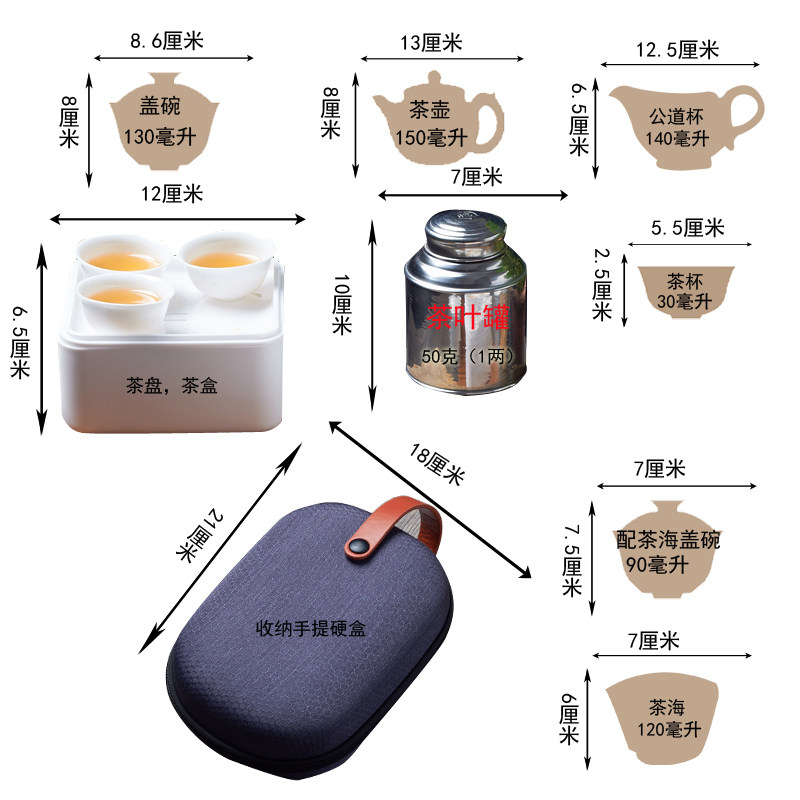 8.6厘米
8厘米
盖碗
130毫升

13厘米
8厘米
茶壶
150毫升

12.5厘米
6.5厘米
公道杯
140毫升

12厘米
6.5厘米
茶盘，茶盒

7厘米
10厘米
茶叶罐
50克（1两）

5.5厘米
2.5厘米
茶杯
30毫升

18厘米
21厘米
收纳手提硬盒

7厘米
7.5厘米
配茶海盖碗
90毫升

7厘米
6厘米
茶海
120毫升