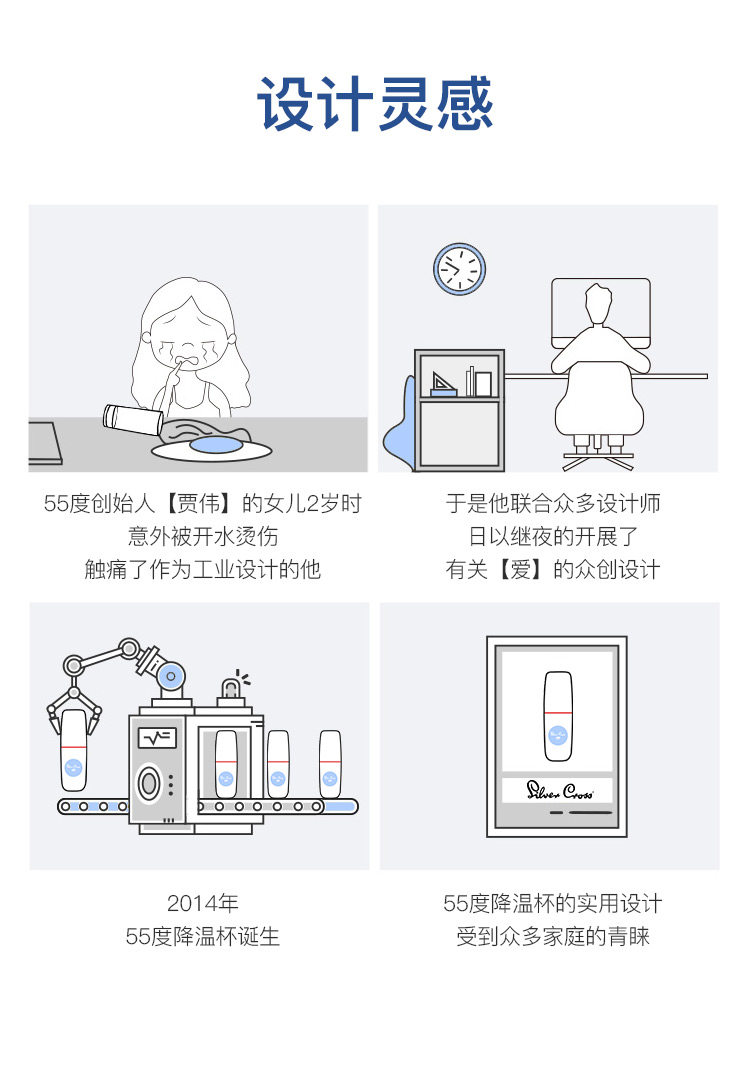 设计灵感

55度创始人【贾伟】的女儿2岁时
意外被开水烫伤
触痛了作为工业设计的他

于是他联合众多设计师
日以继夜的开展了
有关【爱】的众创设计

2014年
55度降温杯诞生

Silver Cross

55度降温杯的实用设计
受到众多家庭的青睐