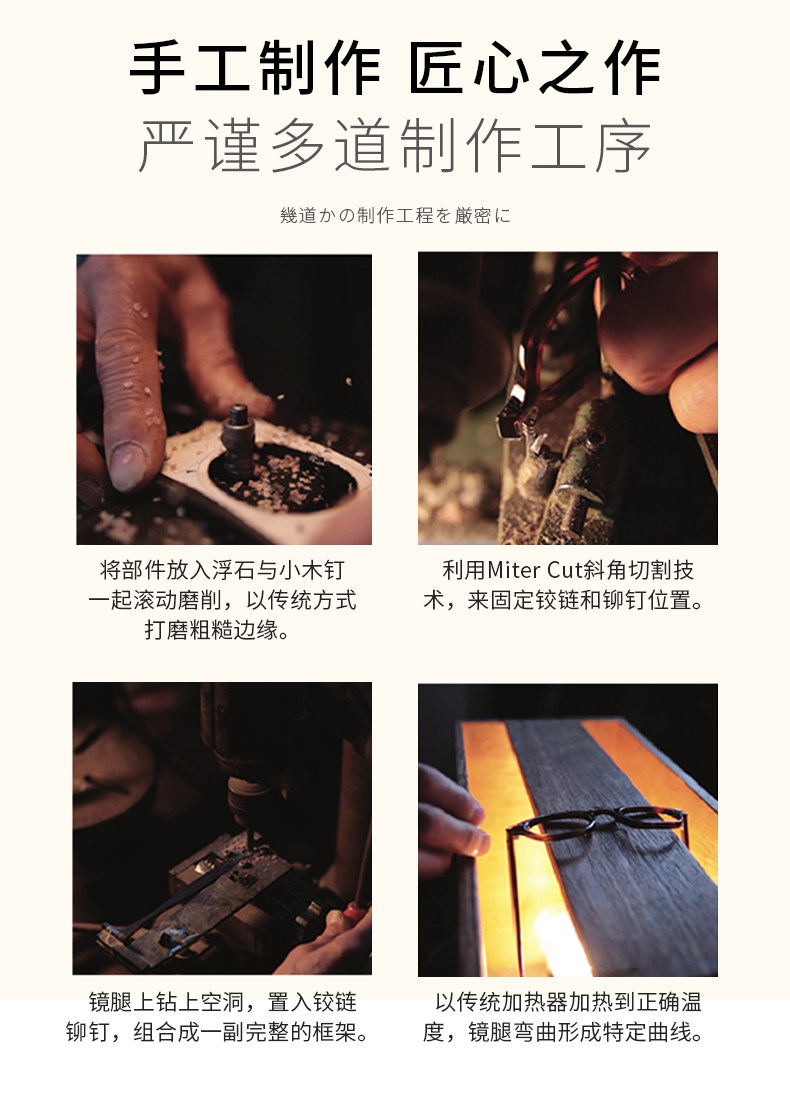 手工制作 匠心之作
严谨多道制作工序

幾道かの制作工程を厳密に

将部件放入浮石与小木钉一起滚动磨削，以传统方式打磨粗糙边缘。

利用Miter Cut斜角切割技术，来固定铰链和铆钉位置。

镜腿上钻上空洞，置入铰链铆钉，组合成一副完整的框架。

以传统加热器加热到正确温度，镜腿弯曲形成特定曲线。