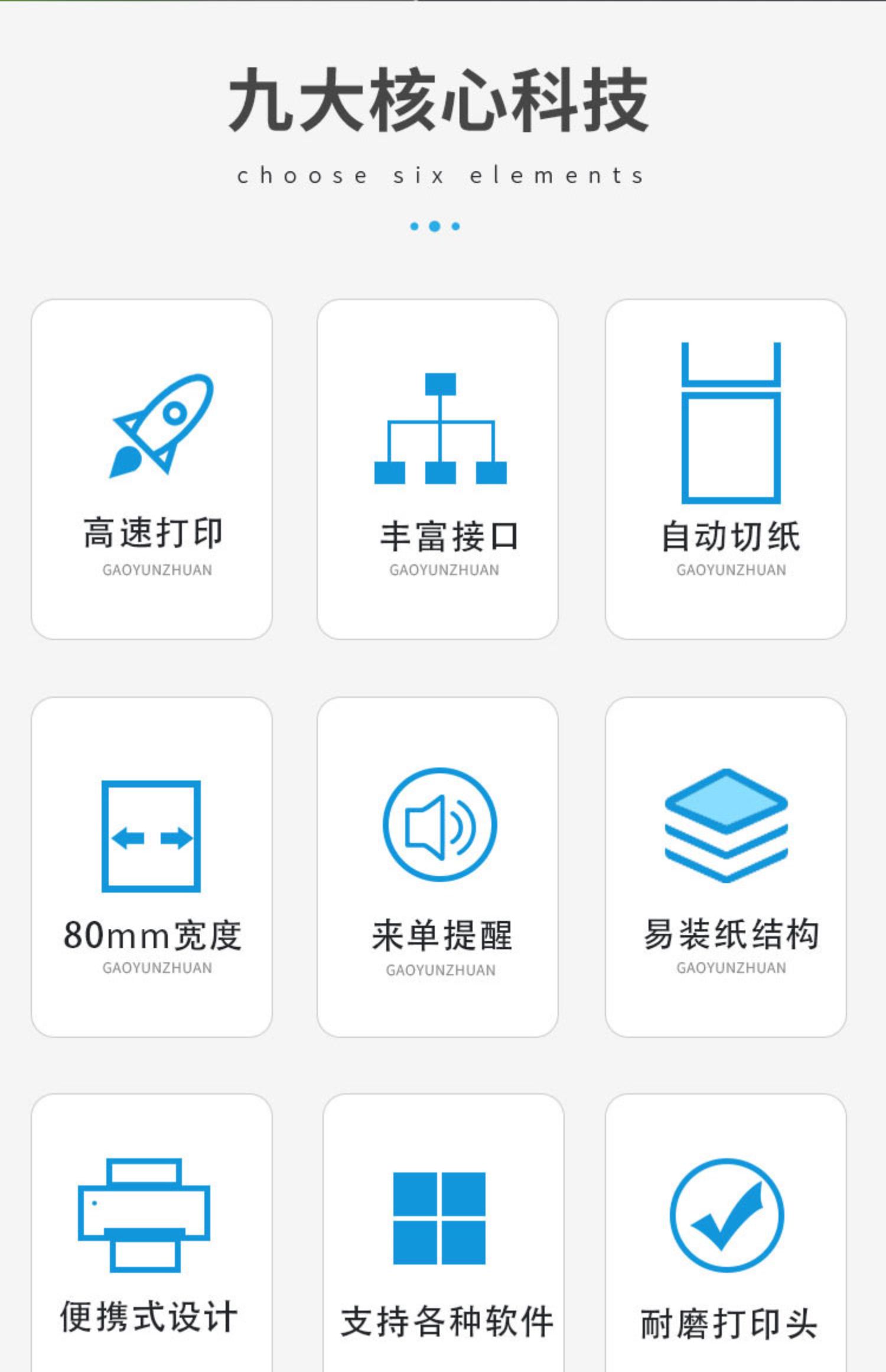 九大核心科技

choose six elements

高速打印
GAOYUNZHUAN

丰富接口
GAOYUNZHUAN

自动切纸
GAOYUNZHUAN

80mm宽度
GAOYUNZHUAN

来单提醒
GAOYUNZHUAN

易装纸结构
GAOYUNZHUAN

便携式设计

支持各种软件

耐磨打印头