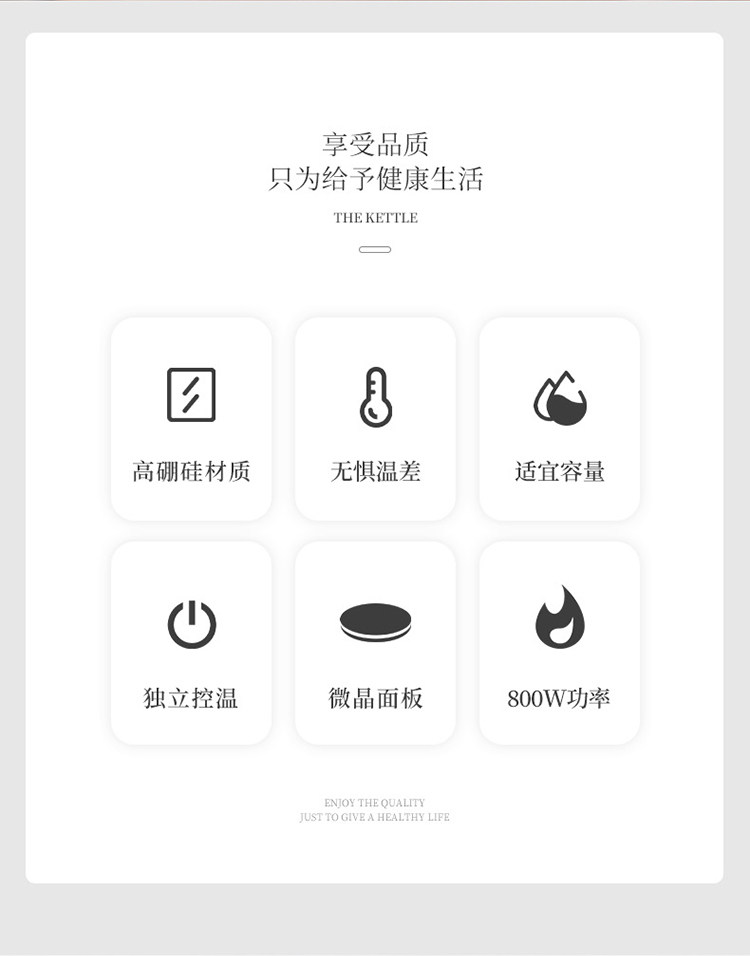 享受品质
只为给予健康生活

THE KETTLE

高硼硅材质

无惧温差

适宜容量

独立控温

微晶面板

800W功率

ENJOY THE QUALITY
JUST TO GIVE A HEALTHY LIFE