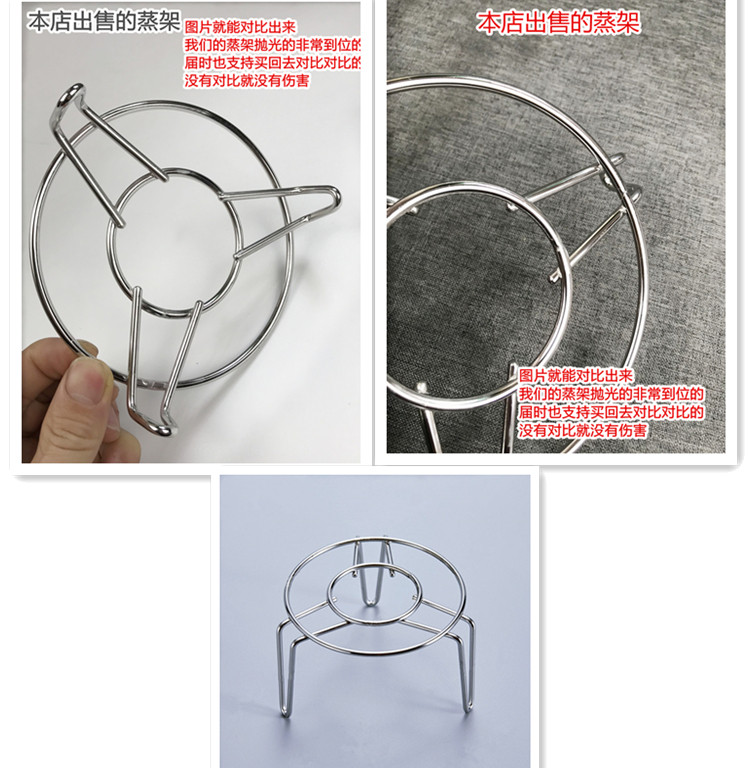 本店出售的蒸架

图片就能对比出来
我们的蒸架抛光的非常到位的
届时也支持买回去对比对比的
没有对比就没有伤害

本店出售的蒸架

图片就能对比出来
我们的蒸架抛光的非常到位的
届时也支持买回去对比对比的
没有对比就没有伤害