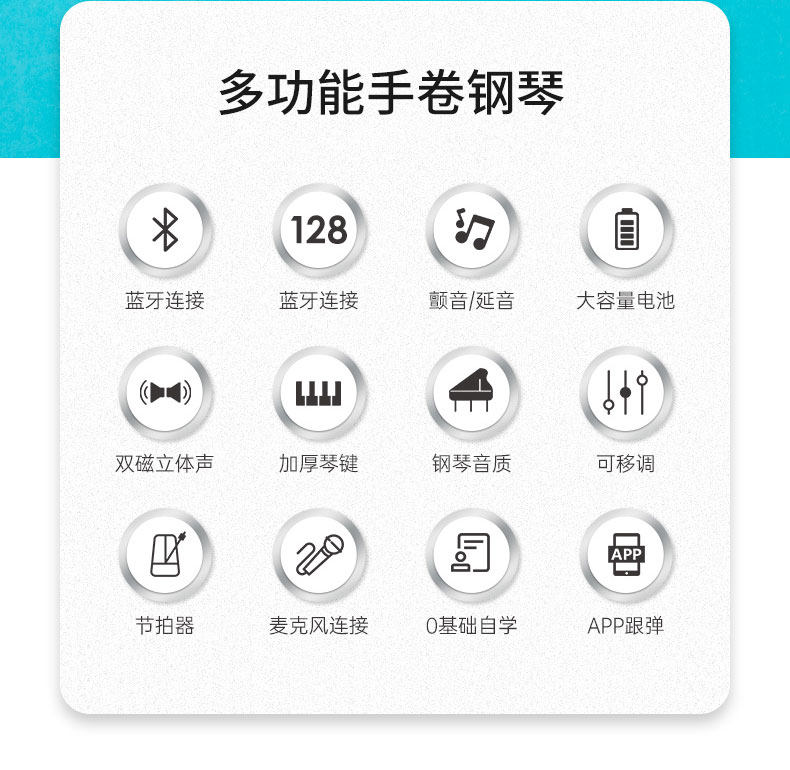 多功能手卷钢琴

128

蓝牙连接 蓝牙连接 颤音/延音 大容量电池

双磁立体声 加厚琴键 钢琴音质 可移调

APP

节拍器 麦克风连接 0基础自学 APP跟弹