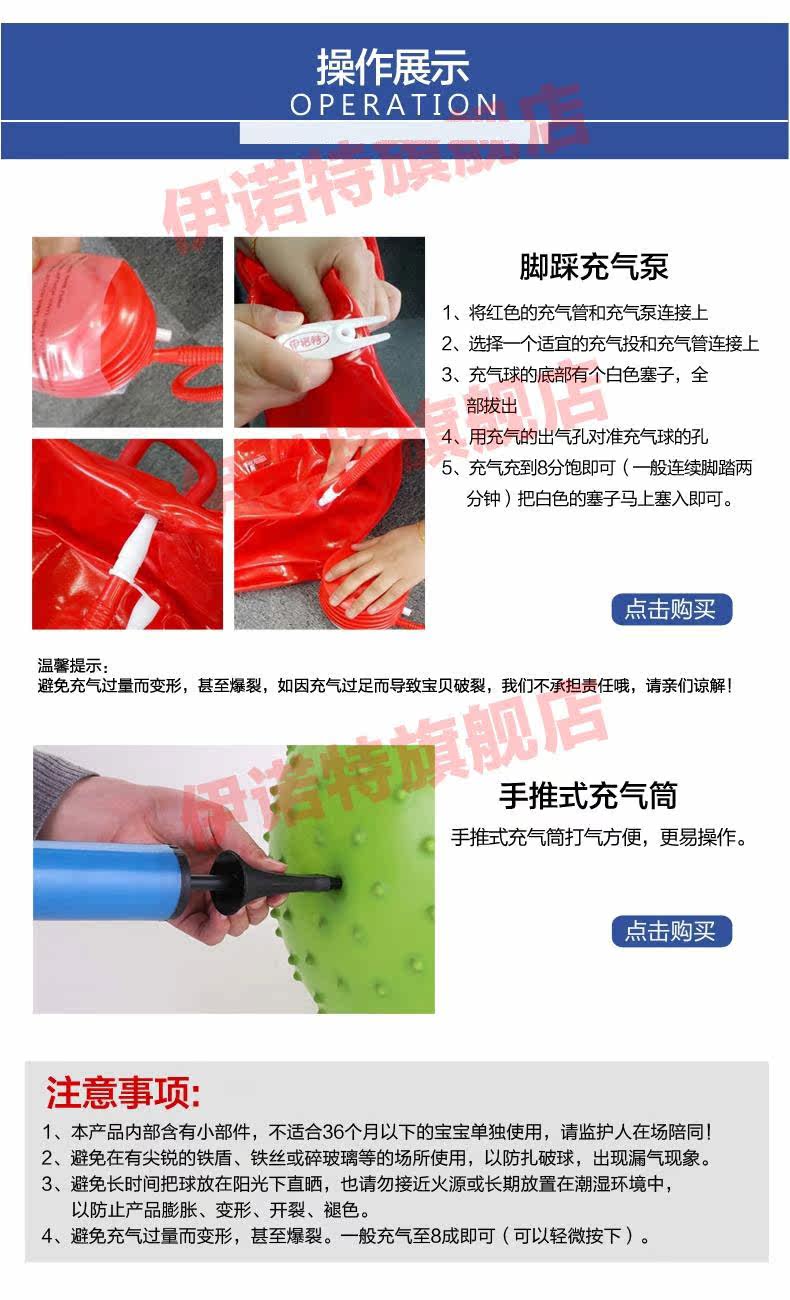 操作展示
OPERATION

伊诺特旗舰店

伊诺特

脚踩充气泵

1、将红色的充气管和充气泵连接上
2、选择一个适宜的充气投和充气管连接上
3、充气球的底部有个白色塞子，全部拔出
4、用充气的出气孔对准充气球的孔
5、充气充到8分饱即可（一般连续脚踏两分钟）把白色的塞子马上塞入即可。

点击购买

温馨提示：
避免充气过量而变形，甚至爆裂，如因充气过足而导致宝贝破裂，我们不承担责任哦，请亲们谅解！

伊诺特旗舰店

手推式充气筒

手推式充气筒打气方便，更易操作。

点击购买

注意事项:

1、本产品内部含有小部件，不适合36个月以下的宝宝单独使用，请监护人在场陪同！
2、避免在有尖锐的铁盾、铁丝或碎玻璃等的场所使用，以防扎破球，出现漏气现象。
3、避免长时间把球放在阳光下直晒，也请勿接近火源或长期放置在潮湿环境中，以防止产品膨胀、变形、开裂、褪色。
4、避免充气过量而变形，甚至爆裂。一般充气至8成即可（可以轻微按下）。