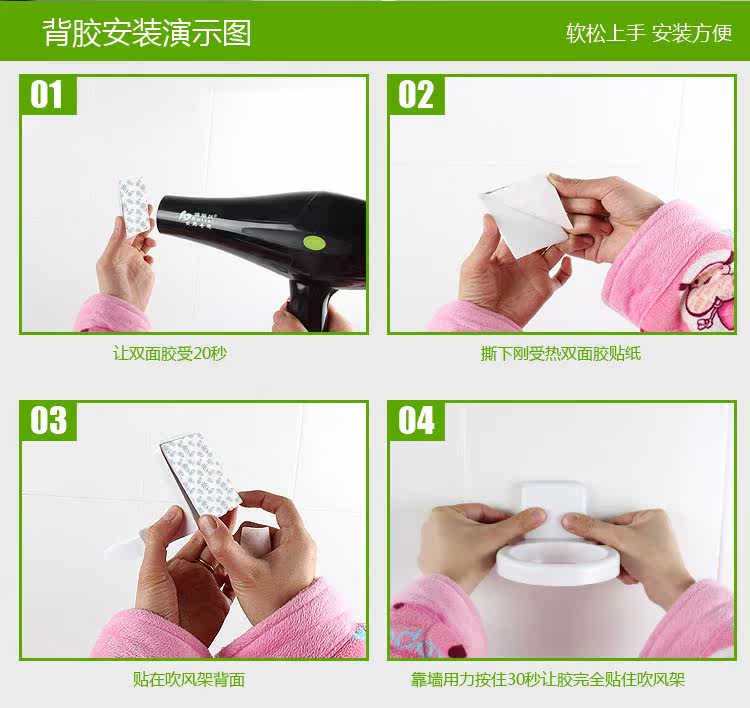 背胶安装演示图

软松上手 安装方便

01

让双面胶受20秒

02

撕下刚受热双面胶贴纸

03

贴在吹风架背面

04

靠墙用力按住30秒让胶完全贴住吹风架