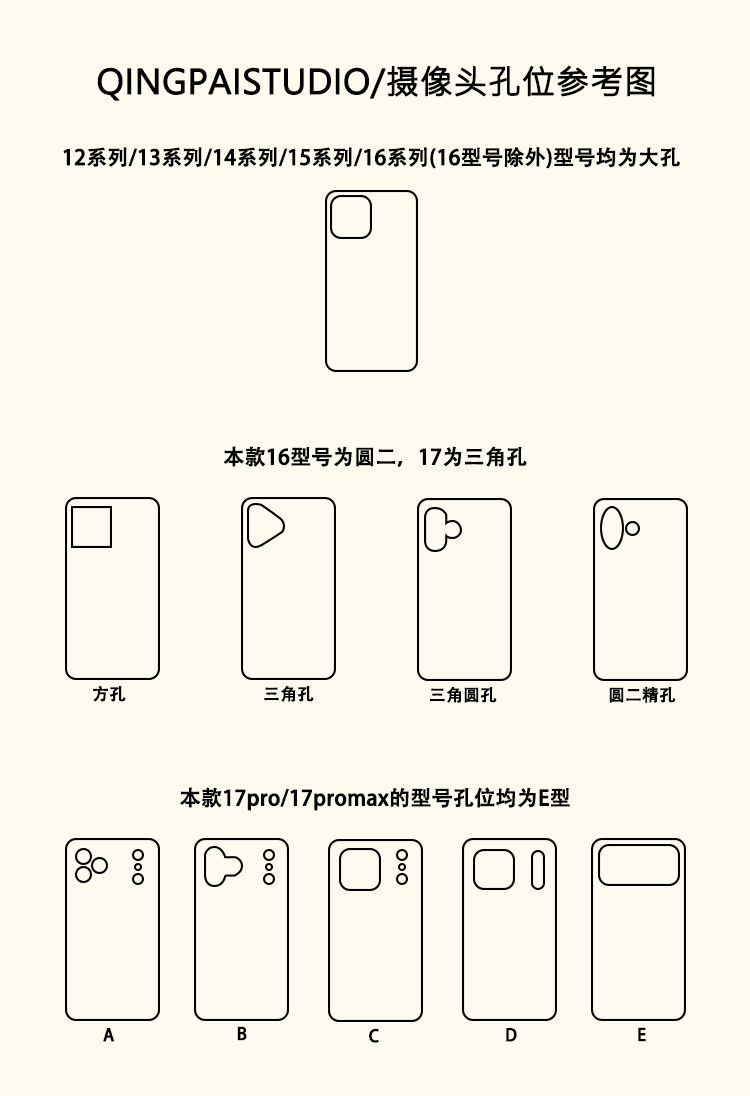 QINGPAISTUDIO/摄像头孔位参考图

12系列/13系列/14系列/15系列/16系列(16型号除外)型号均为大孔

本款16型号为圆二，17为三角孔

方孔

三角孔

三角圆孔

圆二精孔

本款17pro/17promax的型号孔位均为E型

A

B

C

D

E