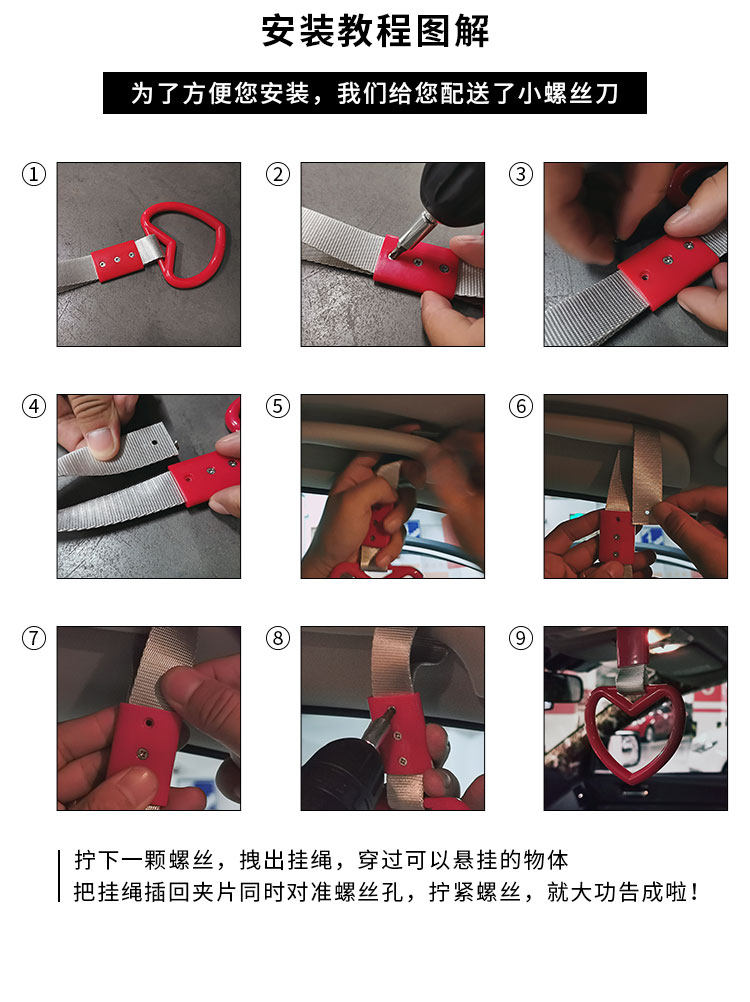 安装教程图解

为了方便您安装，我们给您配送了小螺丝刀

①

②

③

④

⑤

⑥

⑦

⑧

⑨

拧下一颗螺丝，拽出挂绳，穿过可以悬挂的物体
把挂绳插回夹片同时对准螺丝孔，拧紧螺丝，就大功告成啦！