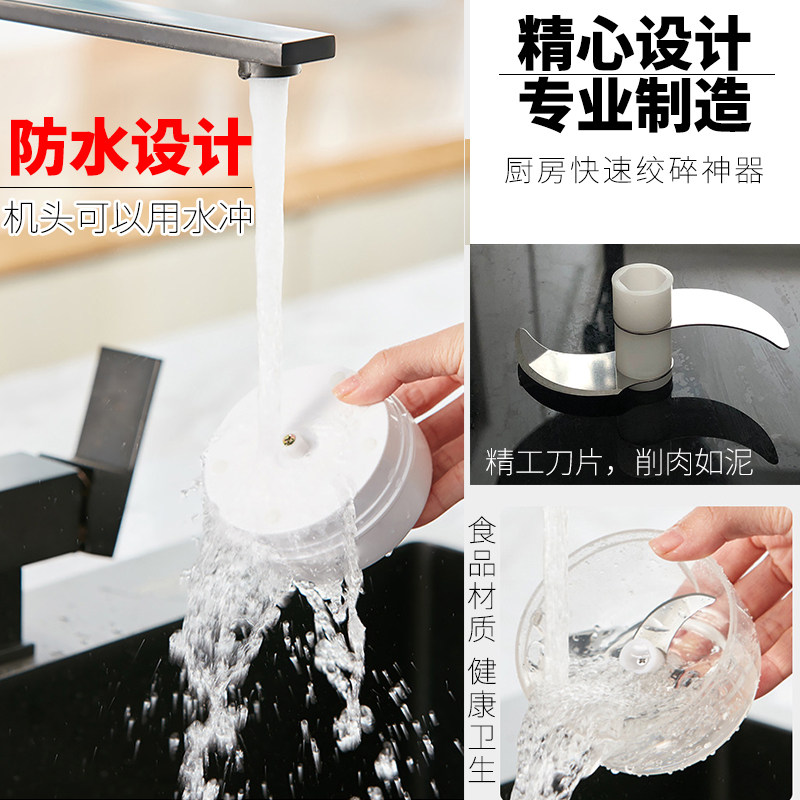 防水设计
机头可以用水冲

精心设计
专业制造
厨房快速绞碎神器

精工刀片，削肉如泥

食品材质 健康卫生