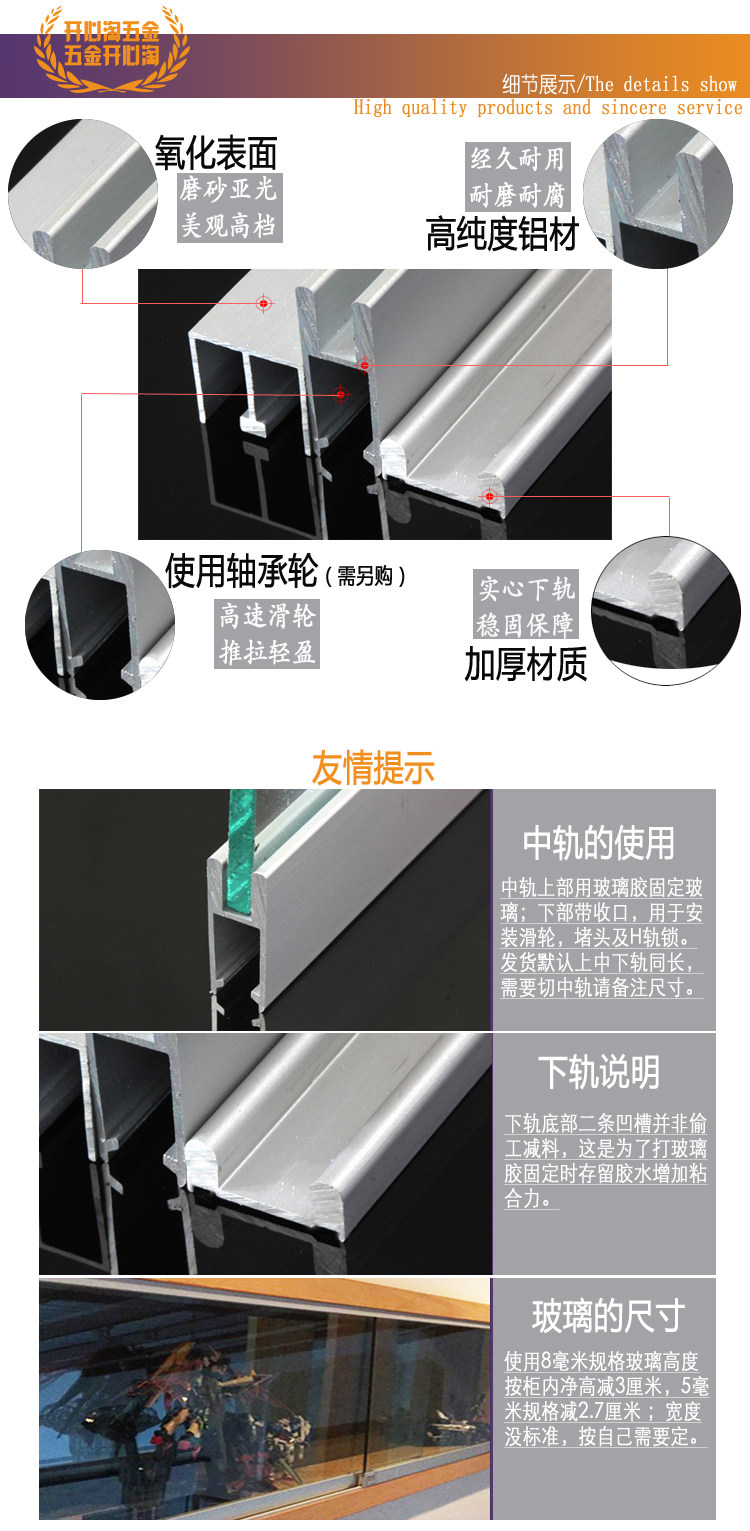 开心淘五金
五金开心淘

细节展示/The details show
High quality products and sincere service

氧化表面
磨砂亚光
美观高档

经久耐用
耐磨耐腐
高纯度铝材

使用轴承轮（需另购）
高速滑轮
推拉轻盈

实心下轨
稳固保障
加厚材质

友情提示

中轨的使用

中轨上部用玻璃胶固定玻璃；下部带收口，用于安装滑轮，堵头及H轨锁。发货默认上中下轨同长，需要切中轨请备注尺寸。

下轨说明

下轨底部二条凹槽并非偷工减料，这是为了打玻璃胶固定时存留胶水增加粘合力。

玻璃的尺寸

使用8毫米规格玻璃高度按柜内净高减3厘米，5毫米规格减2.7厘米；宽度没标准，按自己需要定。