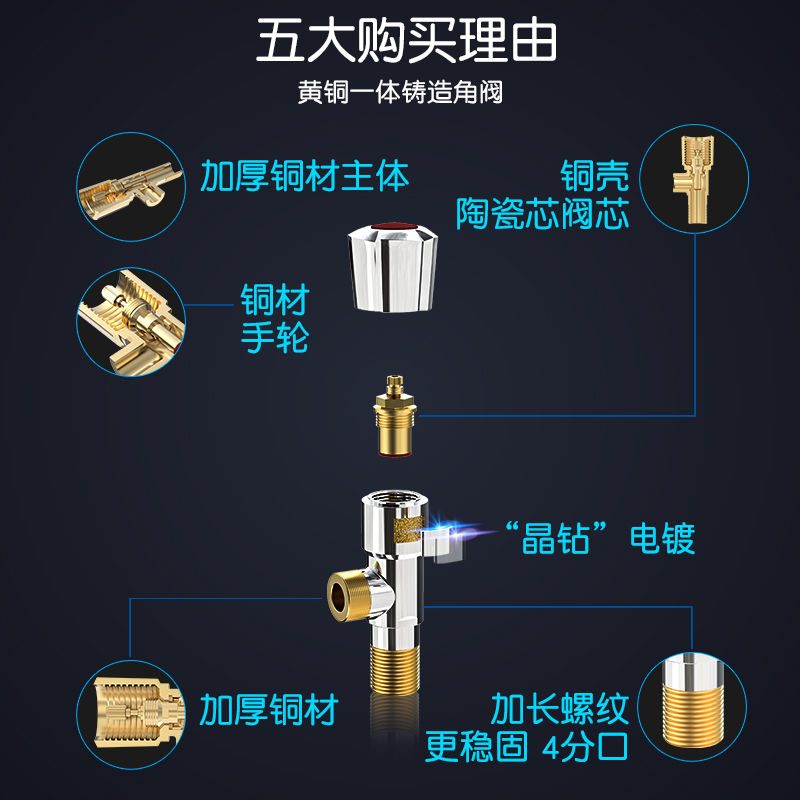 五大购买理由

黄铜一体铸造角阀

加厚铜材主体

铜壳
陶瓷芯阀芯

铜材
手轮

“晶钻”电镀

加厚铜材

加长螺纹
更稳固 4分口