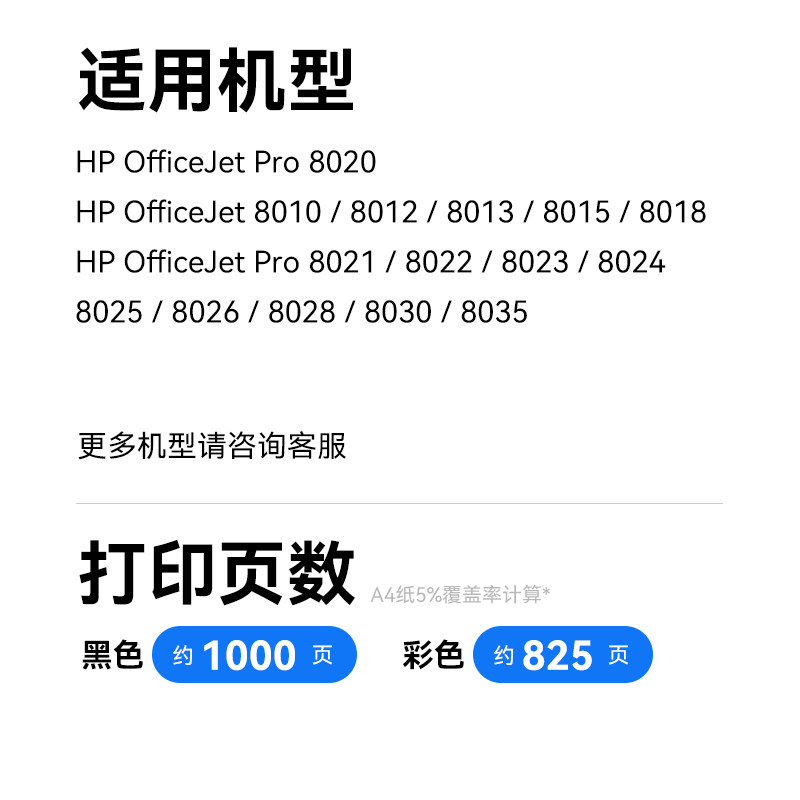 适用机型

HP OfficeJet Pro 8020
HP OfficeJet 8010 / 8012 / 8013 / 8015 / 8018
HP OfficeJet Pro 8021 / 8022 / 8023 / 8024
8025 / 8026 / 8028 / 8030 / 8035

更多机型请咨询客服

打印页数 A4纸5%覆盖率计算*

黑色 约 1000 页 彩色 约 825 页