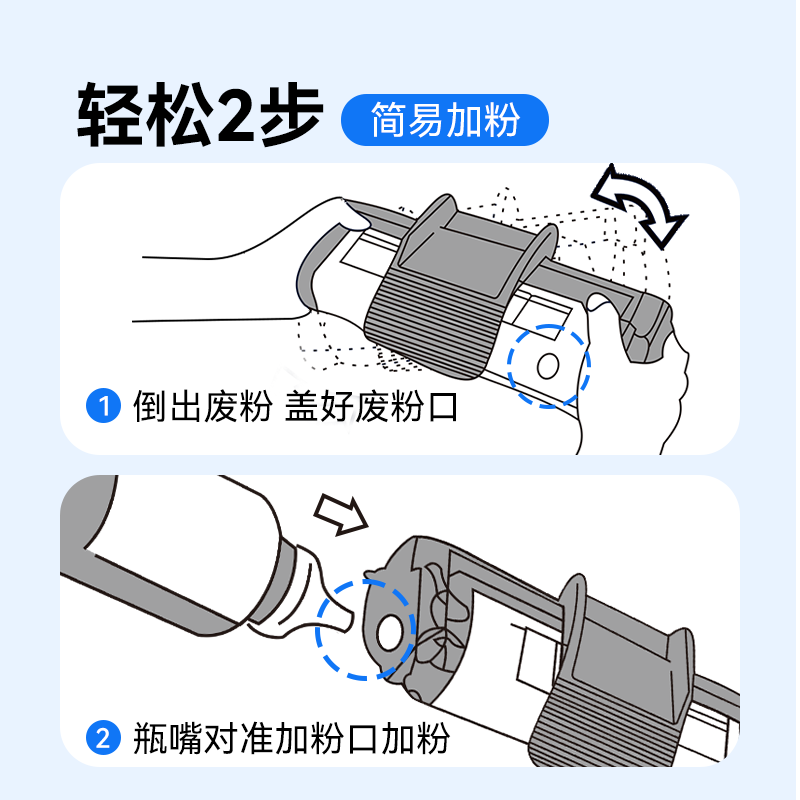 轻松2步 简易加粉

1 倒出废粉 盖好废粉口

2 瓶嘴对准加粉口加粉