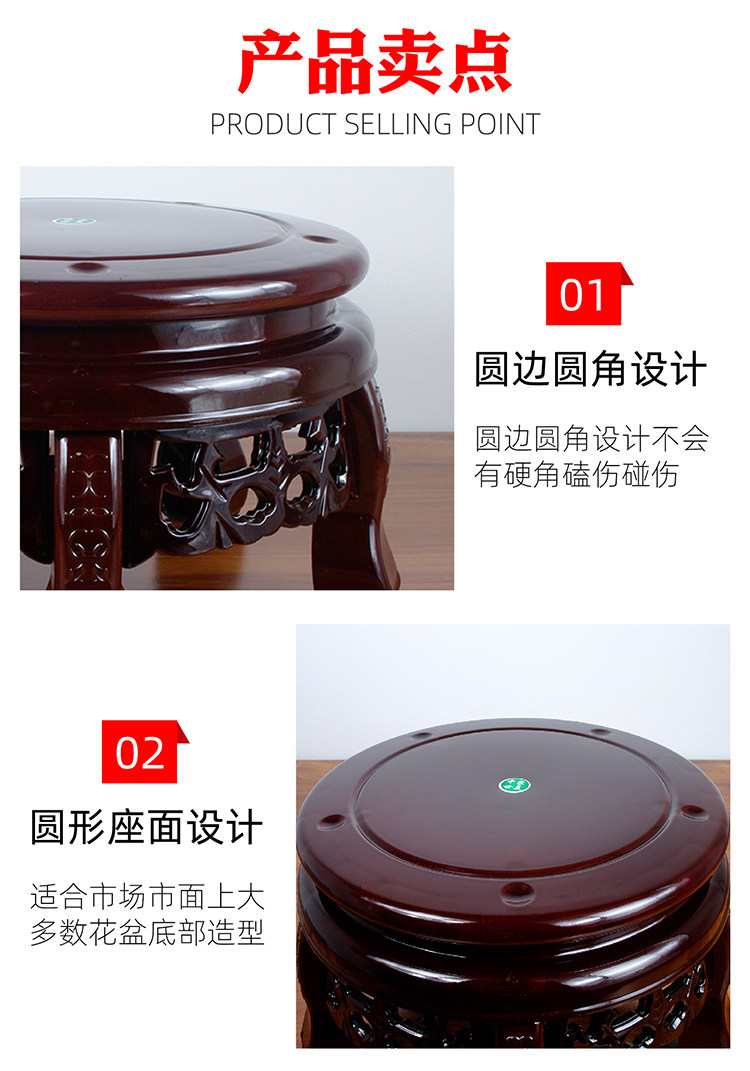 产品卖点
PRODUCT SELLING POINT

01

圆边圆角设计

圆边圆角设计不会有硬角磕伤碰伤

02

圆形座面设计

适合市场市面上大多数花盆底部造型