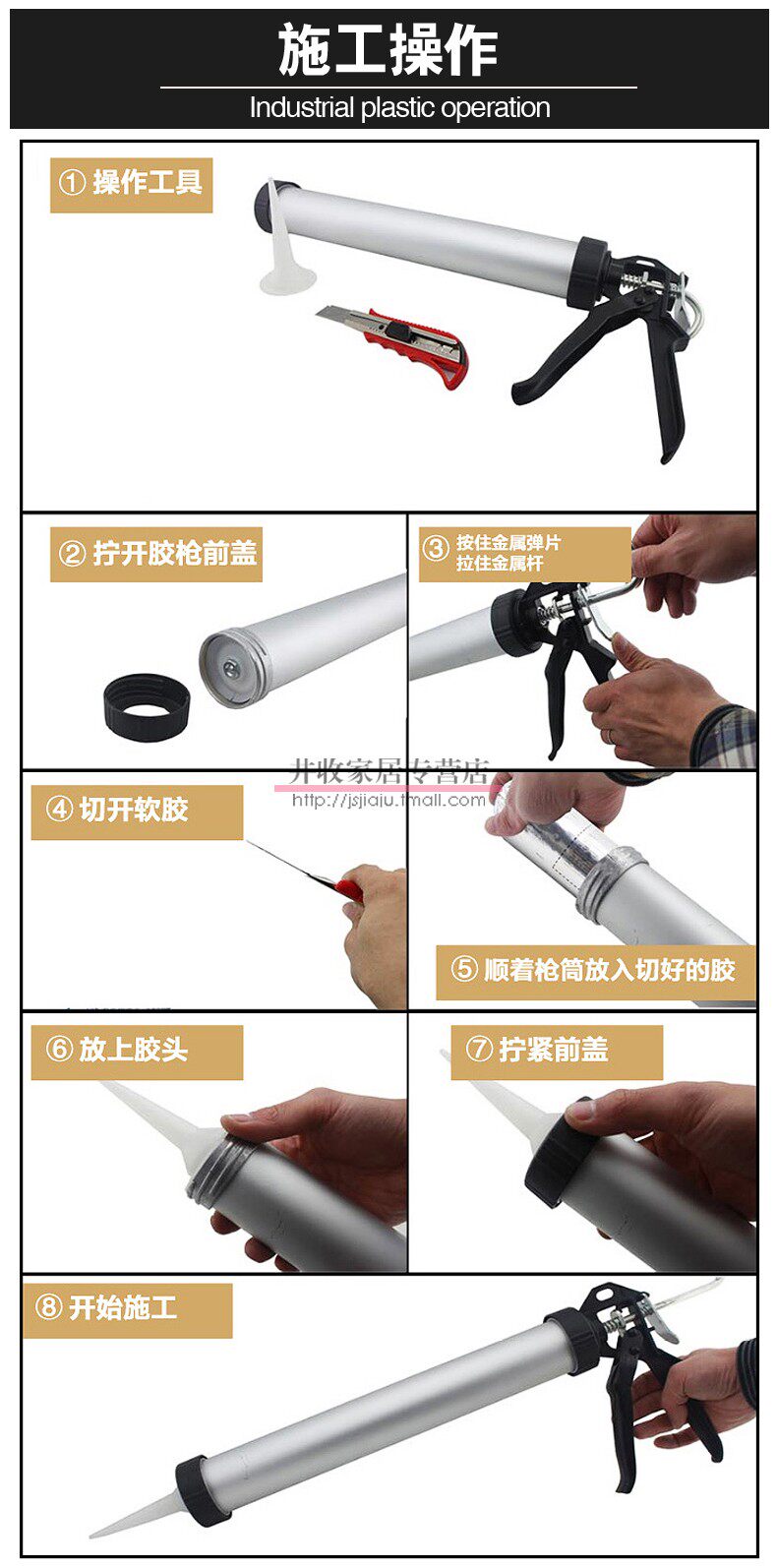 施工操作
Industrial plastic operation

① 操作工具

② 拧开胶枪前盖

③ 按住金属弹片
拉住金属杆

井收家居专营店
http://jsjiaju.tmall.com

④ 切开软胶

⑤ 顺着枪筒放入切好的胶

⑥ 放上胶头

⑦ 拧紧前盖

⑧ 开始施工