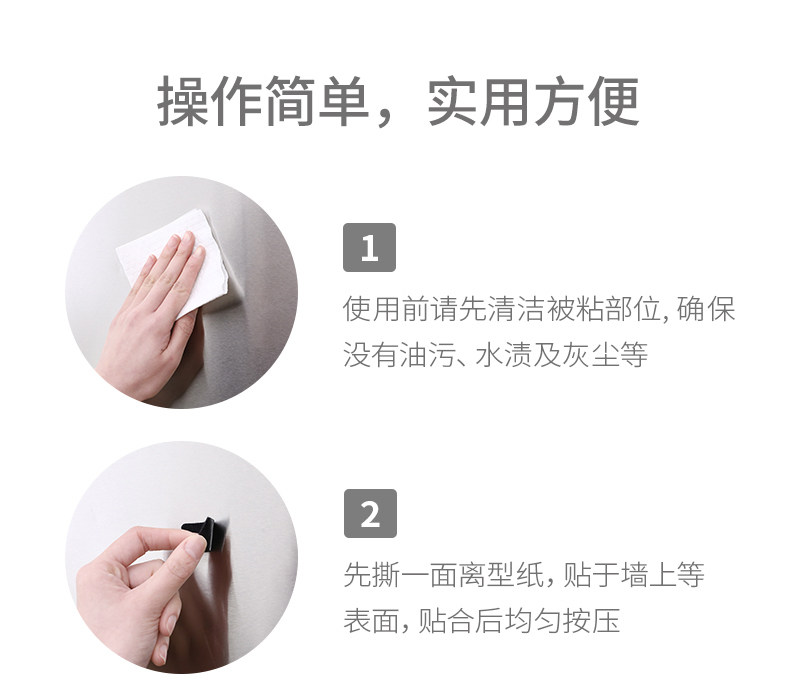 操作简单，实用方便

1

使用前请先清洁被粘部位, 确保没有油污、水渍及灰尘等

2

先撕一面离型纸, 贴于墙上等表面, 贴合后均匀按压