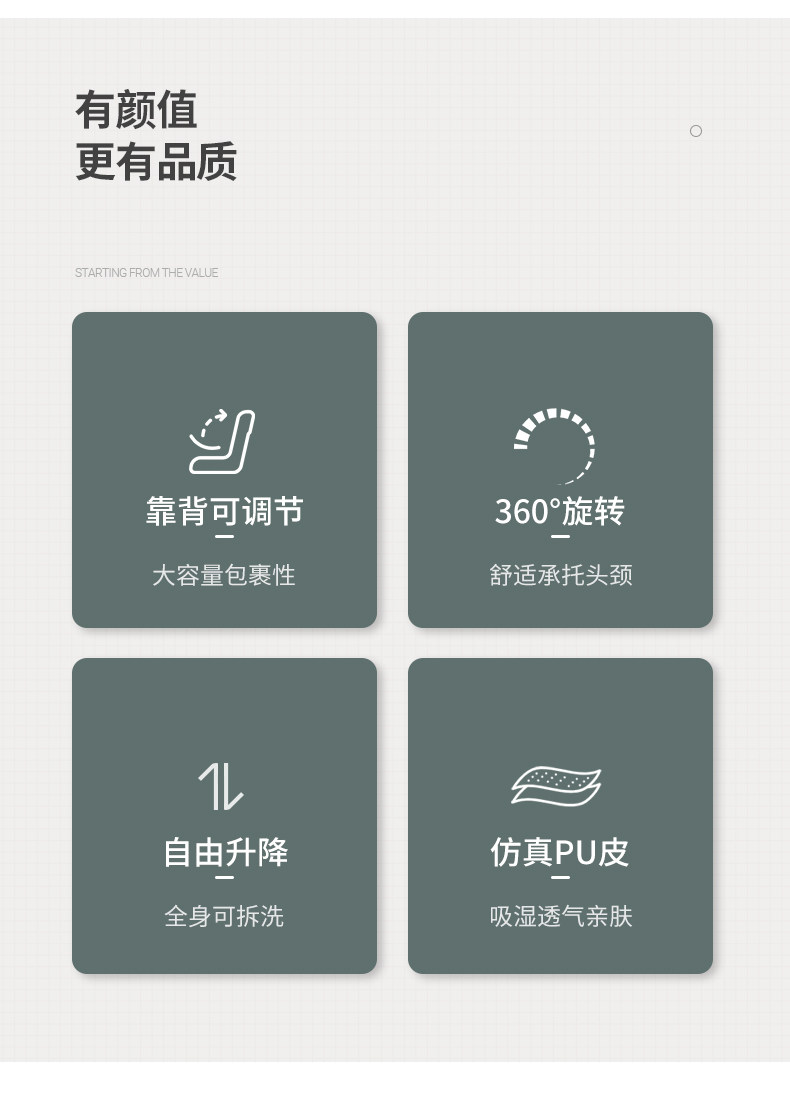 有颜值
更有品质

STARTING FROM THE VALUE

靠背可调节

大容量包裹性

360°旋转

舒适承托头颈

自由升降

全身可拆洗

仿真PU皮

吸湿透气亲肤