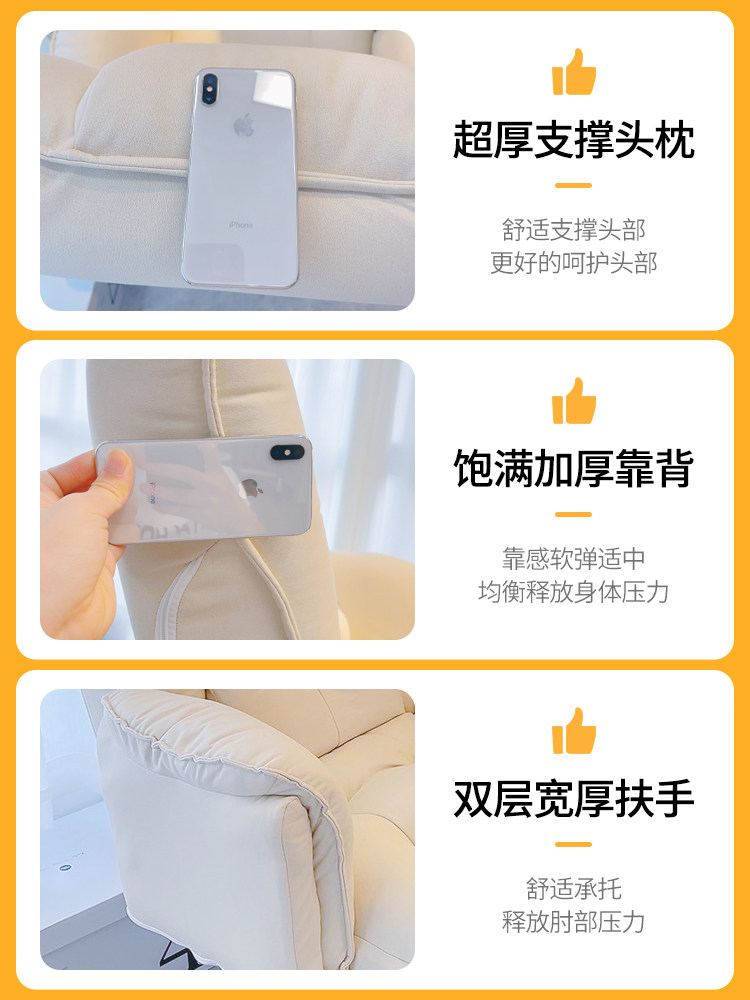 iPhone

超厚支撑头枕

舒适支撑头部
更好的呵护头部

饱满加厚靠背

靠感软弹适中
均衡释放身体压力

双层宽厚扶手

舒适承托
释放肘部压力