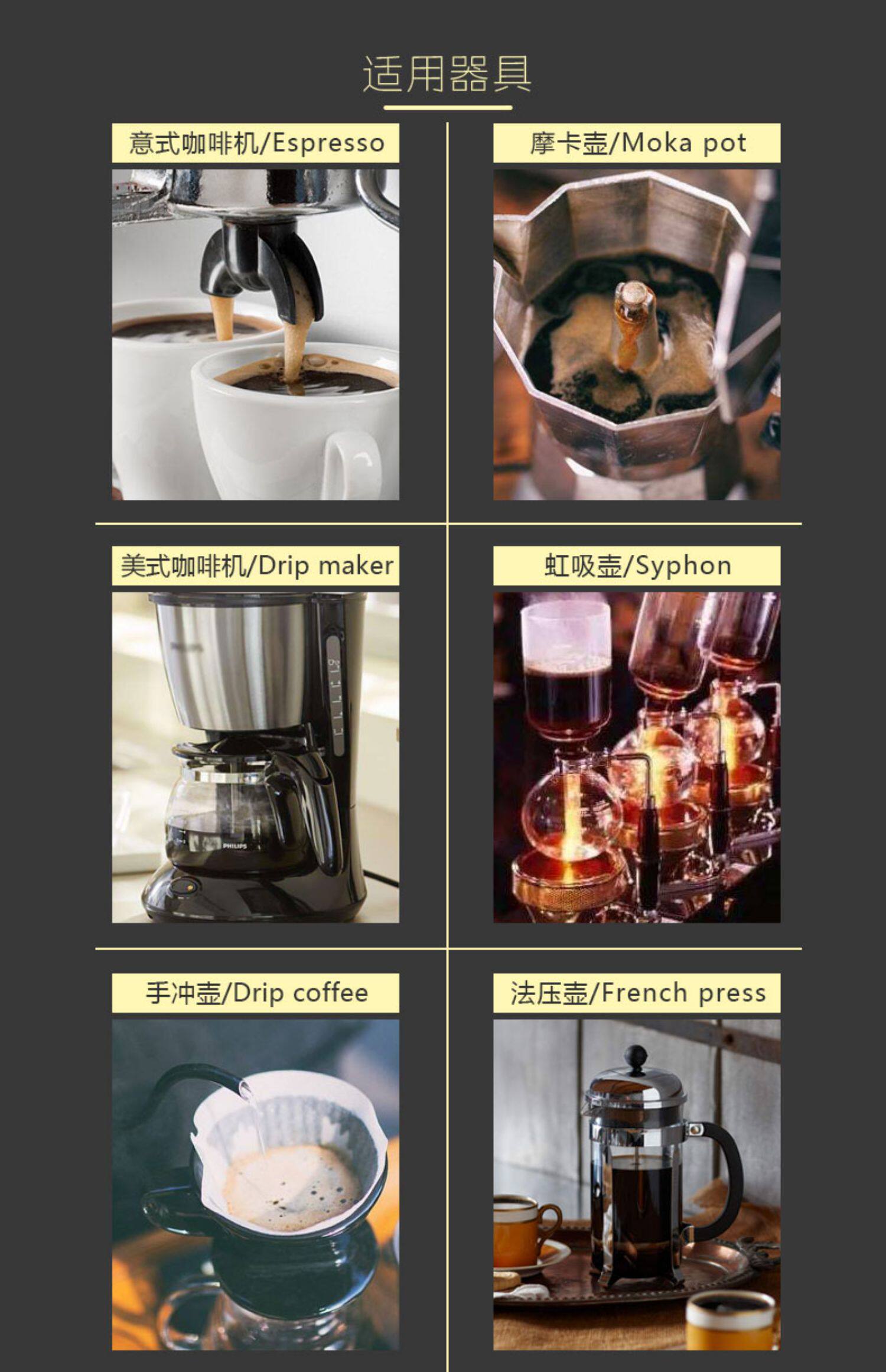 适用器具

意式咖啡机/Espresso

摩卡壶/Moka pot

美式咖啡机/Drip maker

PHILIPS

虹吸壶/Syphon

手冲壶/Drip coffee

法压壶/French press