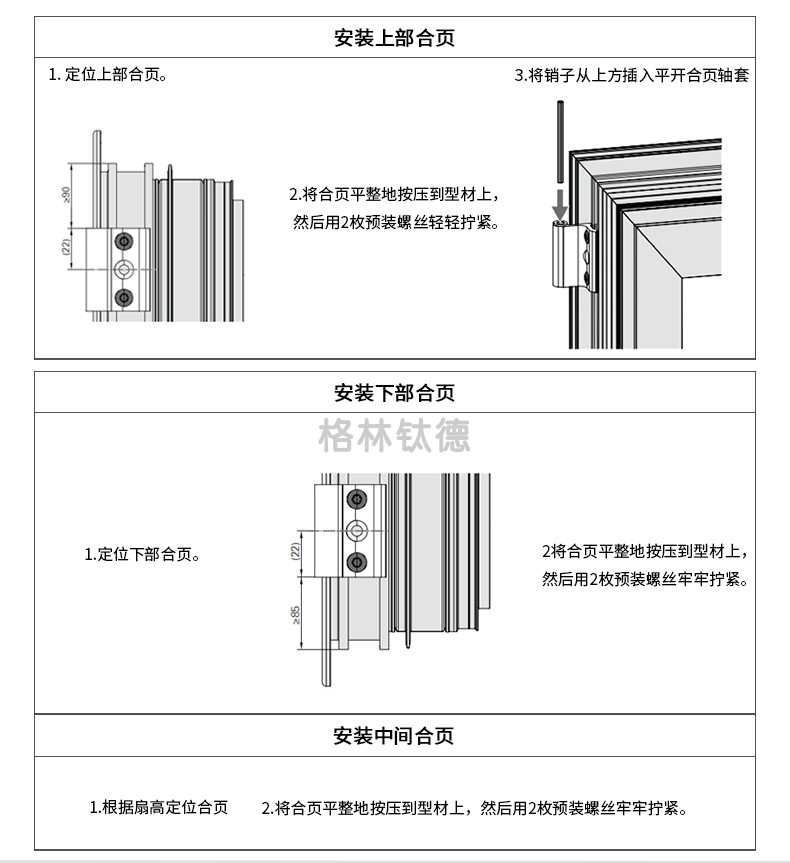 安装上部合页

1. 定位上部合页。

≥90

(22)

2.将合页平整地按压到型材上，然后用2枚预装螺丝轻轻拧紧。

3.将销子从上方插入平开合页轴套

安装下部合页

格林钛德

1.定位下部合页。

(22)

≥85

2将合页平整地按压到型材上，然后用2枚预装螺丝牢牢拧紧。

安装中间合页

1.根据扇高定位合页

2.将合页平整地按压到型材上，然后用2枚预装螺丝牢牢拧紧。